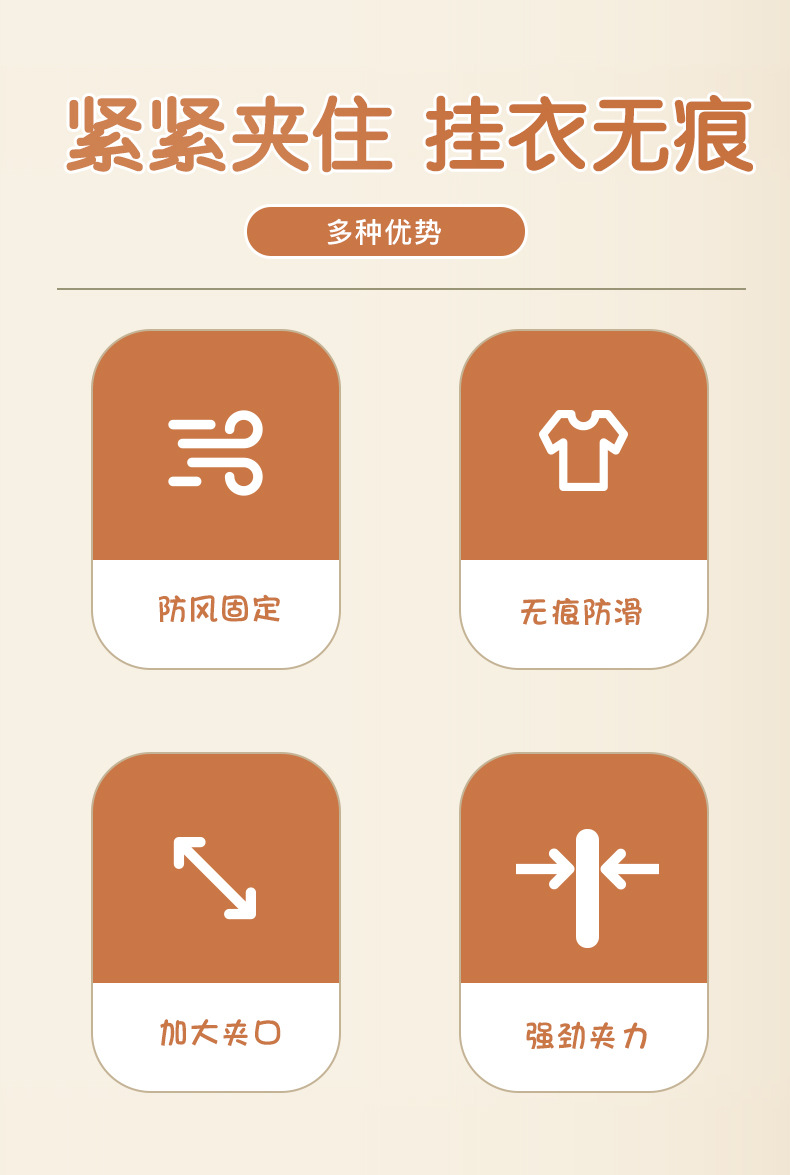 紧紧夹住 挂衣无痕

多种优势

防风固定

无痕防滑

加大夹口

强劲夹力