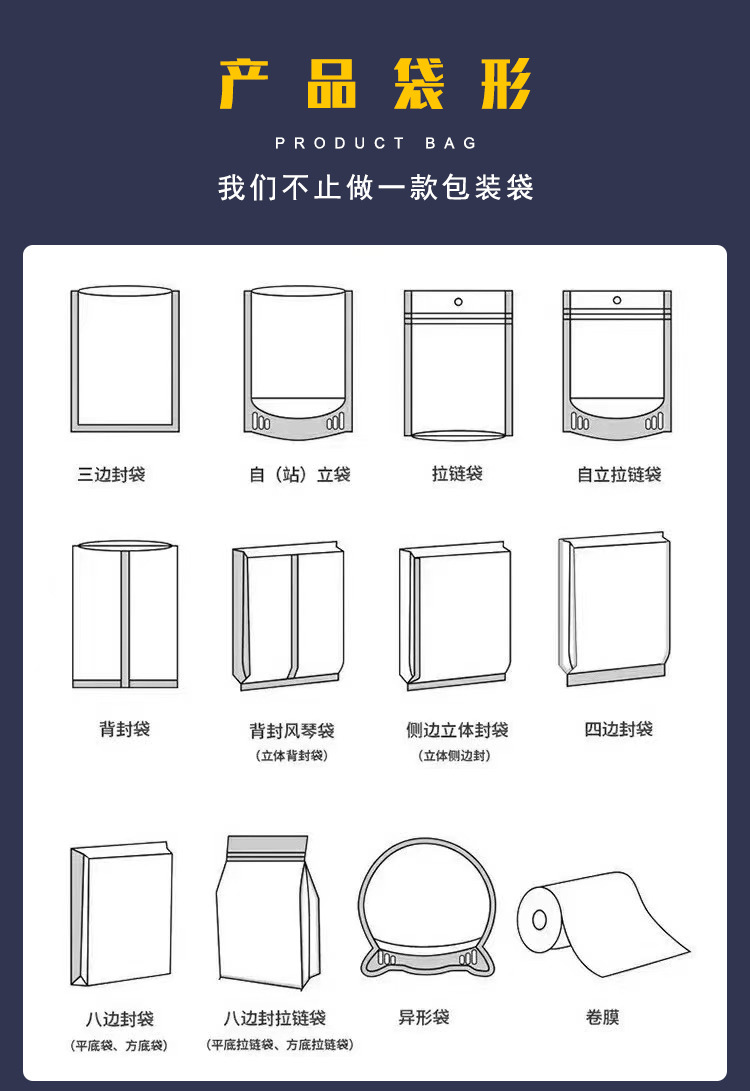 产品袋形

PRODUCT BAG

我们不止做一款包装袋

三边封袋

自（站）立袋

拉链袋

自立拉链袋

背封袋

背封风琴袋
（立体背封袋）

侧边立体封袋
（立体侧边封）

四边封袋

八边封袋
（平底袋、方底袋）

八边封拉链袋
（平底拉链袋、方底拉链袋）

异形袋

卷膜