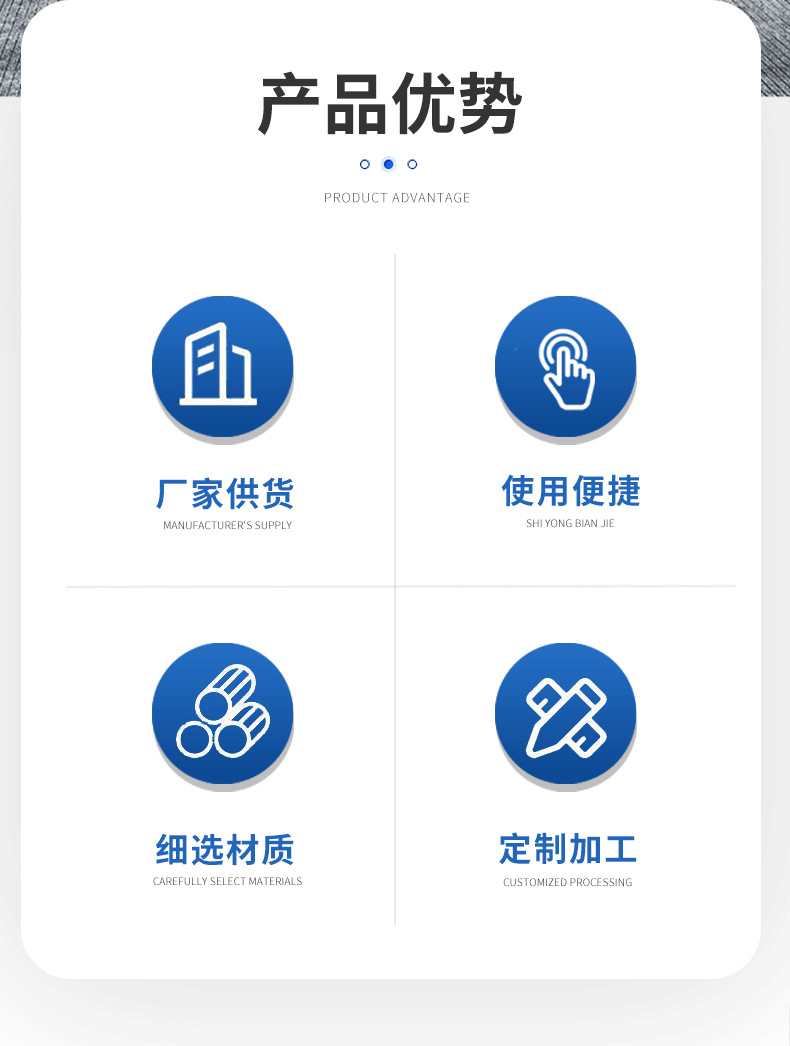 产品优势

PRODUCT ADVANTAGE

厂家供货
MANUFACTURER'S SUPPLY

使用便捷
SHI YONG BIAN JIE

细选材质
CAREFULLY SELECT MATERIALS

定制加工
CUSTOMIZED PROCESSING