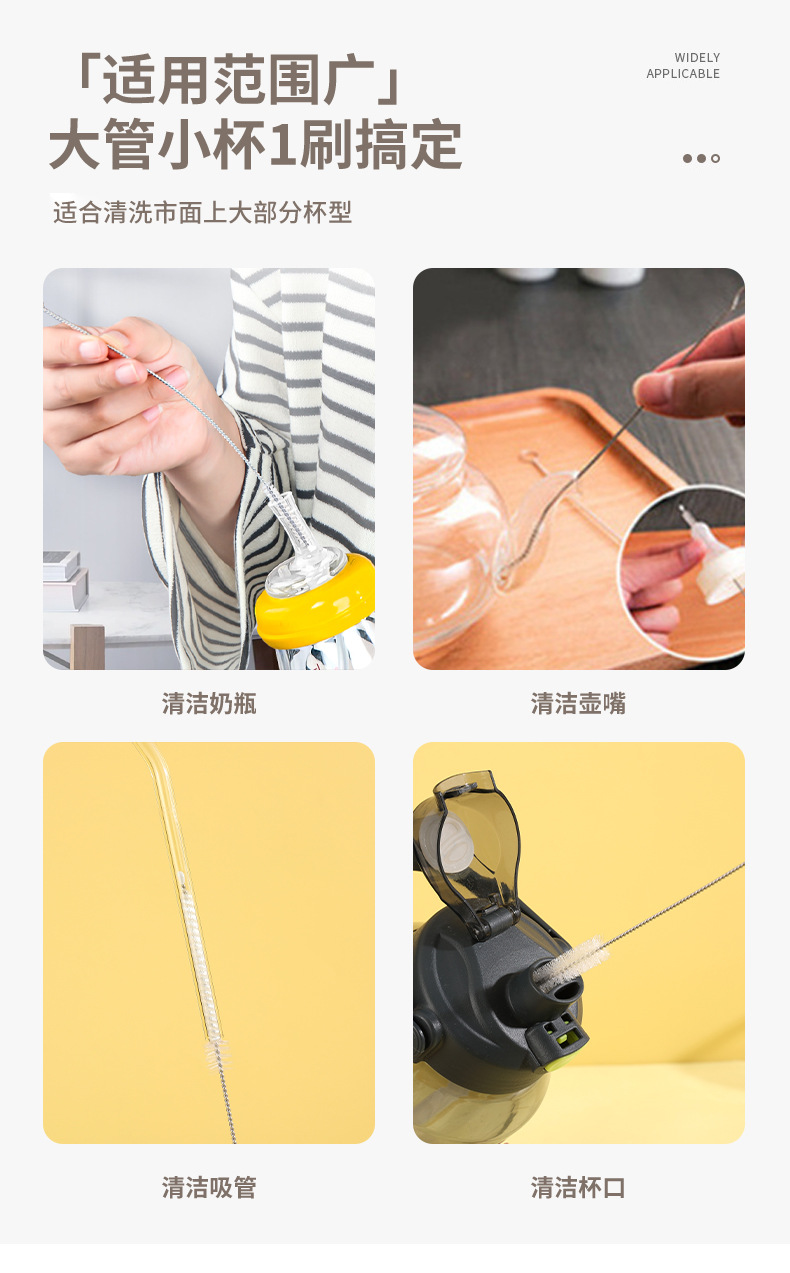 「适用范围广」
大管小杯1刷搞定

WIDELY APPLICABLE

适合清洗市面上大部分杯型

清洁奶瓶

清洁壶嘴

清洁吸管

清洁杯口