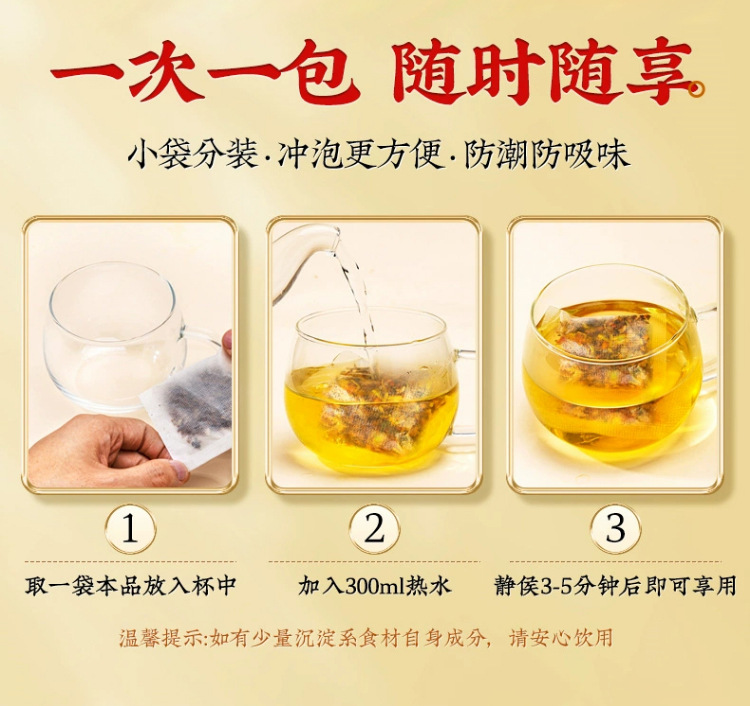 一次一包 随时随享

小袋分装·冲泡更方便·防潮防吸味

1

取一袋本品放入杯中

2

加入300ml热水

3

静侯3-5分钟后即可享用

温馨提示:如有少量沉淀系食材自身成分，请安心饮用