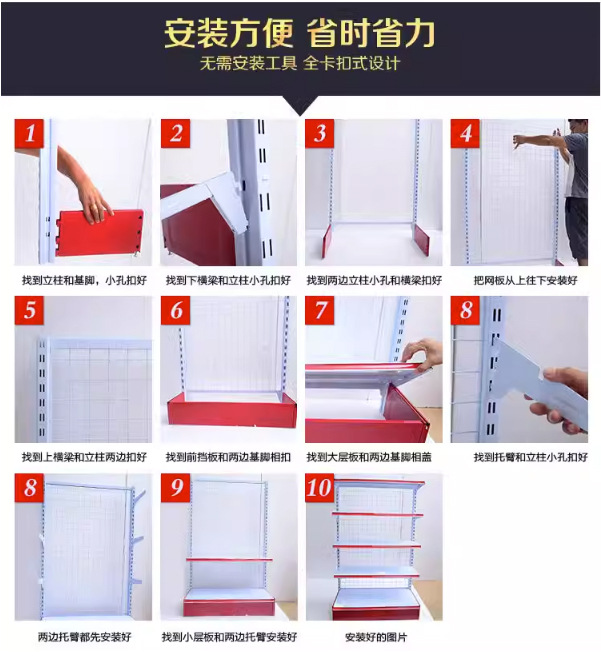 安装方便 省时省力

无需安装工具 全卡扣式设计

1
找到立柱和基脚，小孔扣好

2
找到下横梁和立柱小孔扣好

3
找到两边立柱小孔和横梁扣好

4
把网板从上往下安装好

5
找到上横梁和立柱两边扣好

6
找到前挡板和两边基脚相扣

7
找到大层板和两边基脚相盖

8
找到托臂和立柱小孔扣好

8
两边托臂都先安装好

9
找到小层板和两边托臂安装好

10
安装好的图片