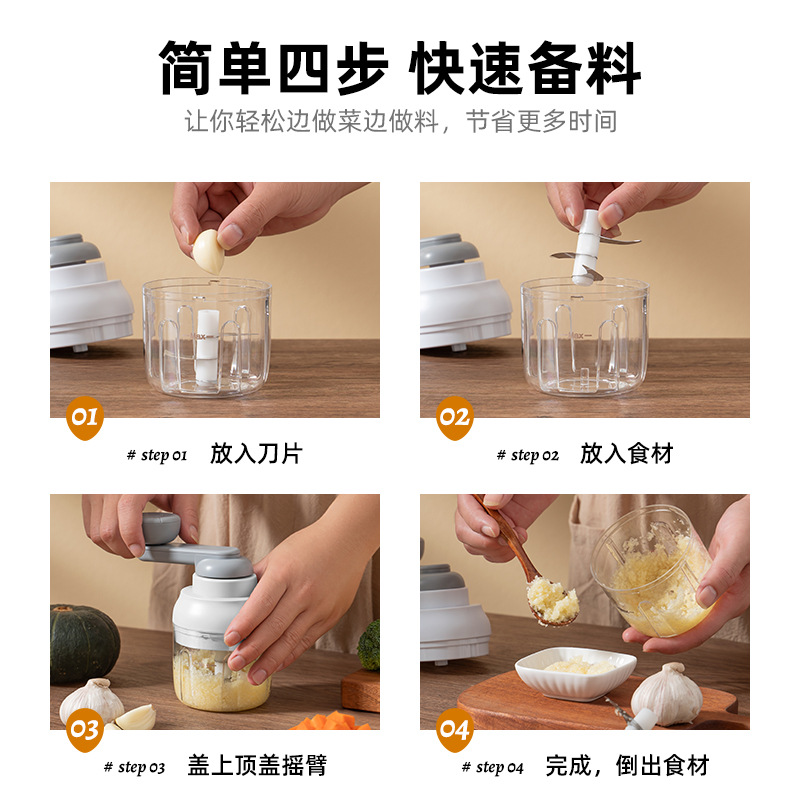 简单四步 快速备料

让你轻松边做菜边做料，节省更多时间

Max

01

# step 01 放入刀片

Max

02

# step 02 放入食材

03

# step 03 盖上顶盖摇臂

04

# step 04 完成，倒出食材