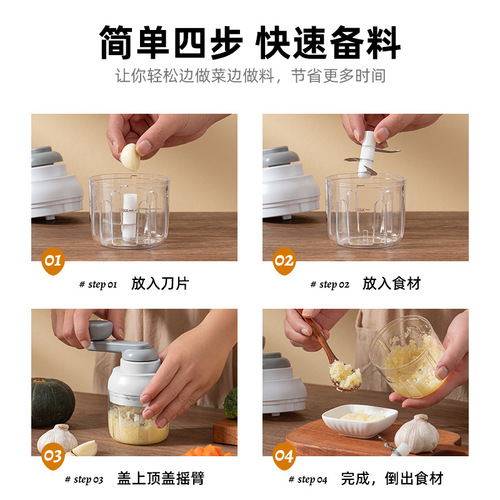 简单四步 快速备料

让你轻松边做菜边做料，节省更多时间

01

# step 01 放入刀片

02

# step 02 放入食材

03

# step 03 盖上顶盖摇臂

04

# step 04 完成，倒出食材