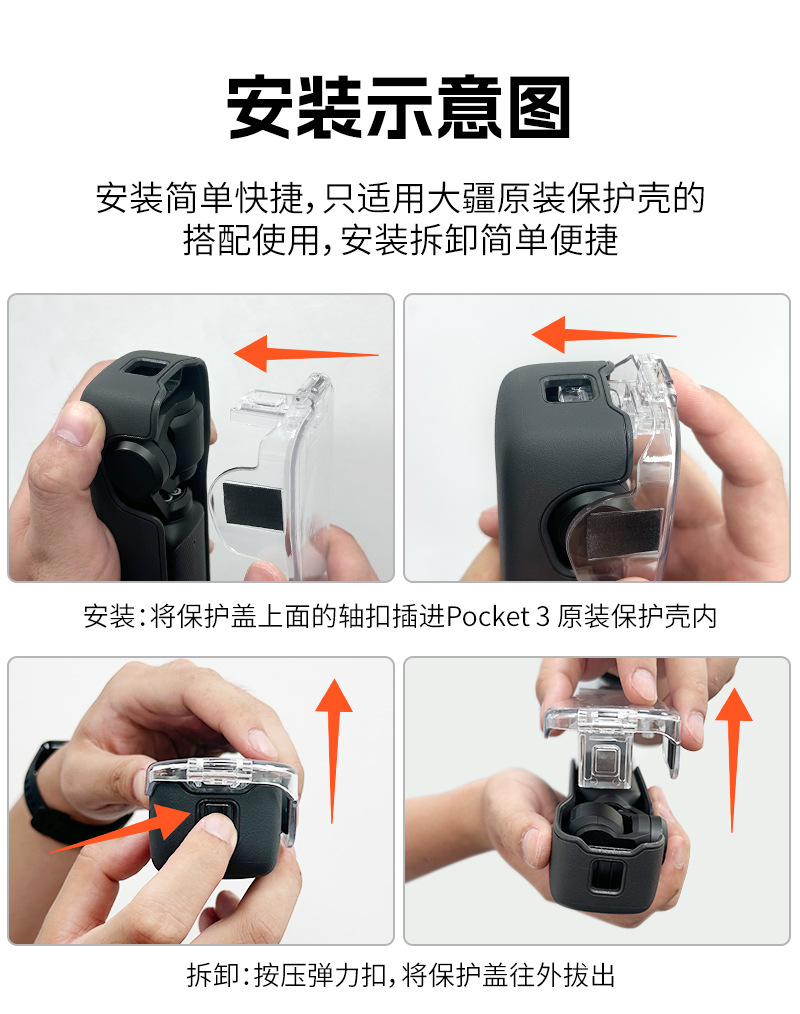 安装示意图

安装简单快捷，只适用大疆原装保护壳的搭配使用，安装拆卸简单便捷

安装：将保护盖上面的轴扣插进Pocket 3 原装保护壳内

拆卸：按压弹力扣，将保护盖往外拔出