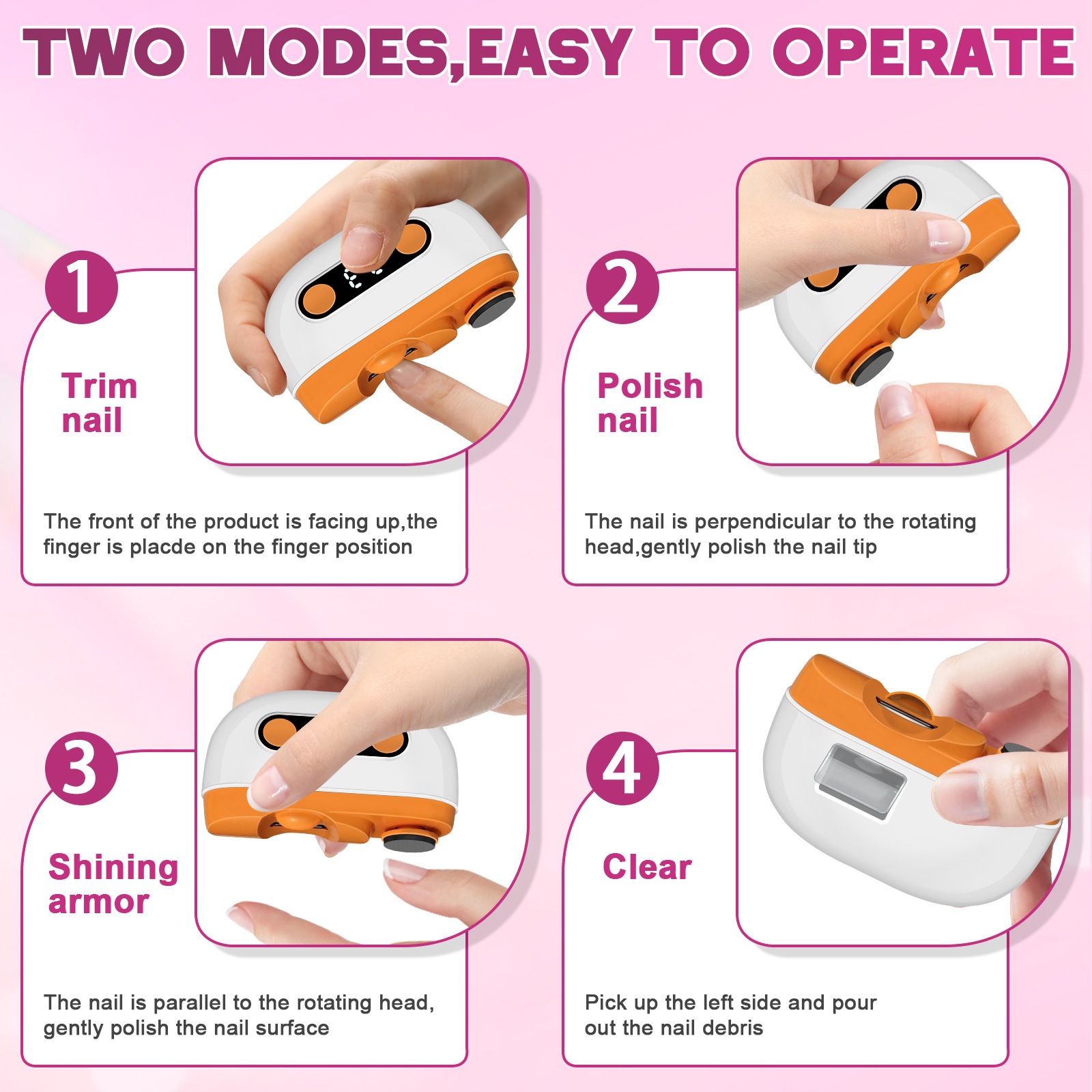 TWO MODES,EASY TO OPERATE

1

Trim nail

The front of the product is facing up,the finger is placde on the finger position

2

Polish nail

The nail is perpendicular to the rotating head,gently polish the nail tip

3

Shining armor

The nail is parallel to the rotating head, gently polish the nail surface

4

Clear

Pick up the left side and pour out the nail debris