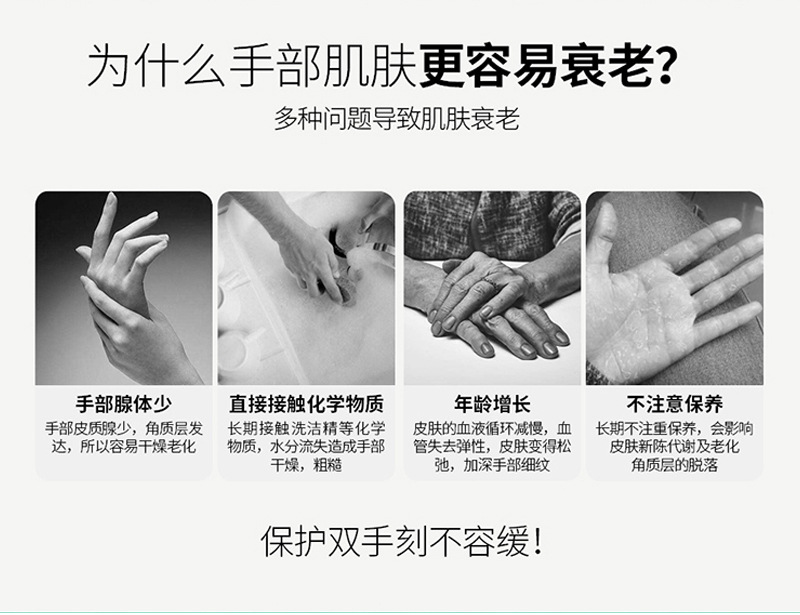 为什么手部肌肤更容易衰老?

多种问题导致肌肤衰老

手部腺体少

手部皮质腺少，角质层发达，所以容易干燥老化

直接接触化学物质

长期接触 洗洁精等化学物质，水分流失造成手部干燥，粗糙

年龄增长

皮肤的血液循环减慢，血管失去弹性，皮肤变得松弛，加深手部细纹

不注意保养

长期不注重保养，会影响皮肤新陈代谢及老化角质层的脱落

保护双手刻不容缓!