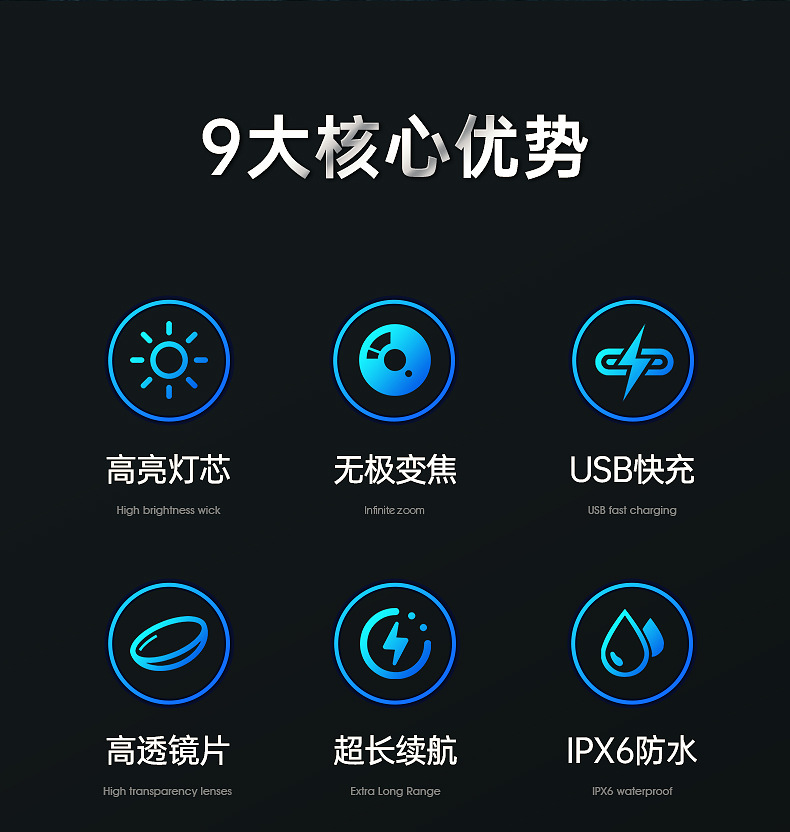 9大核心优势

高亮灯芯

High brightness wick

无极变焦

Infinite zoom

USB快充

USB fast charging

高透镜片

High transparency lenses

超长续航

Extra Long Range

IPX6防水

IPX6 waterproof