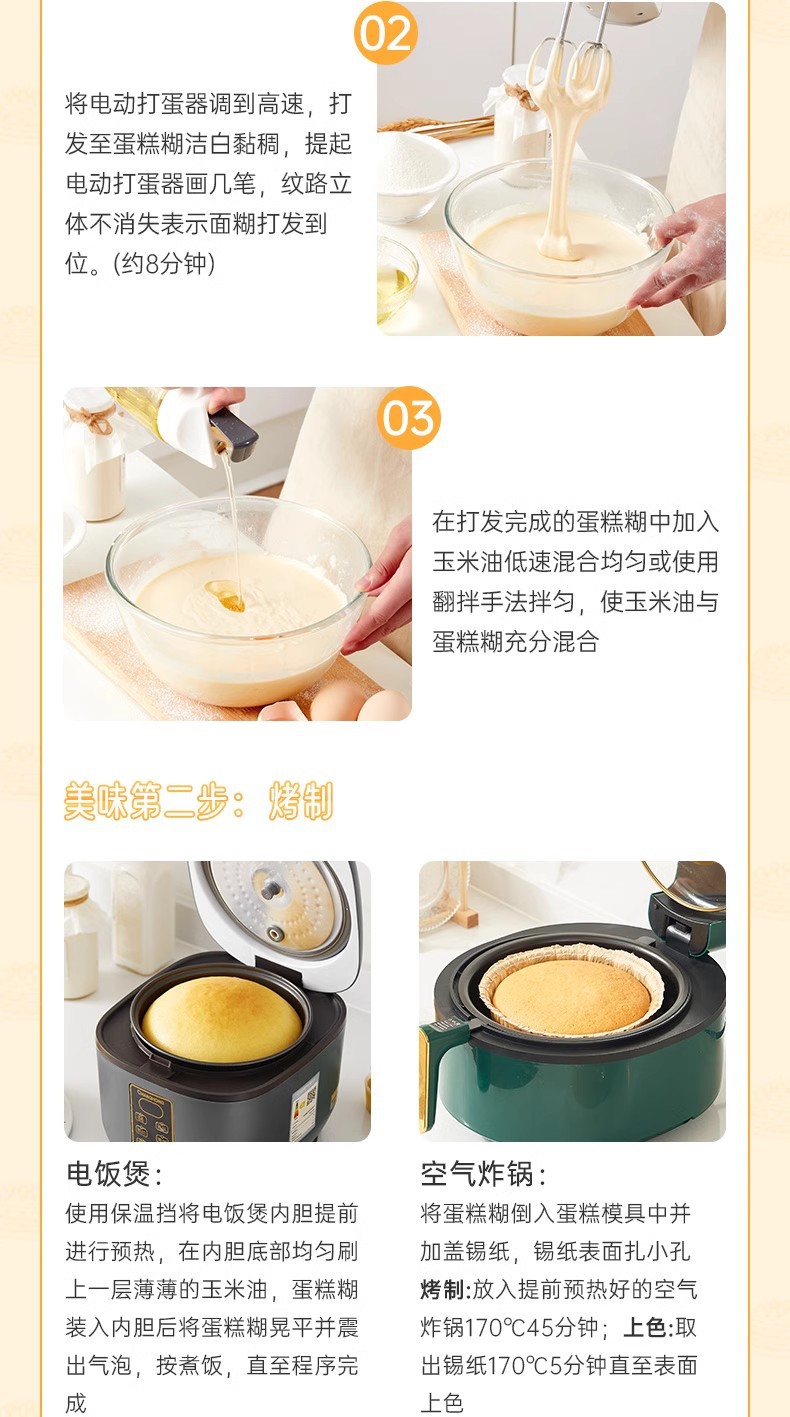 02

将电动打蛋器调到高速，打发至蛋糕糊洁白黏稠，提起电动打蛋器画几笔，纹路立体不消失表示面糊打发到位。(约8分钟)

03

在打发完成的蛋糕糊中加入玉米油低速混合均匀或使用翻拌手法拌匀，使玉米油与蛋糕糊充分混合

美味第二步：烤制

电饭煲：

使用保温挡将电饭煲内胆提前进行预热，在内胆底部均匀刷上一层薄薄的玉米油，蛋糕糊装入内胆后将蛋糕糊晃平并震出气泡，按煮饭，直至程序完成

空气炸锅：

将蛋糕糊倒入蛋糕模具中并加盖锡纸，锡纸表面扎小孔

烤制:放入提前预热好的空气炸锅170℃45分钟；上色:取出锡纸170℃5分钟直至表面上色