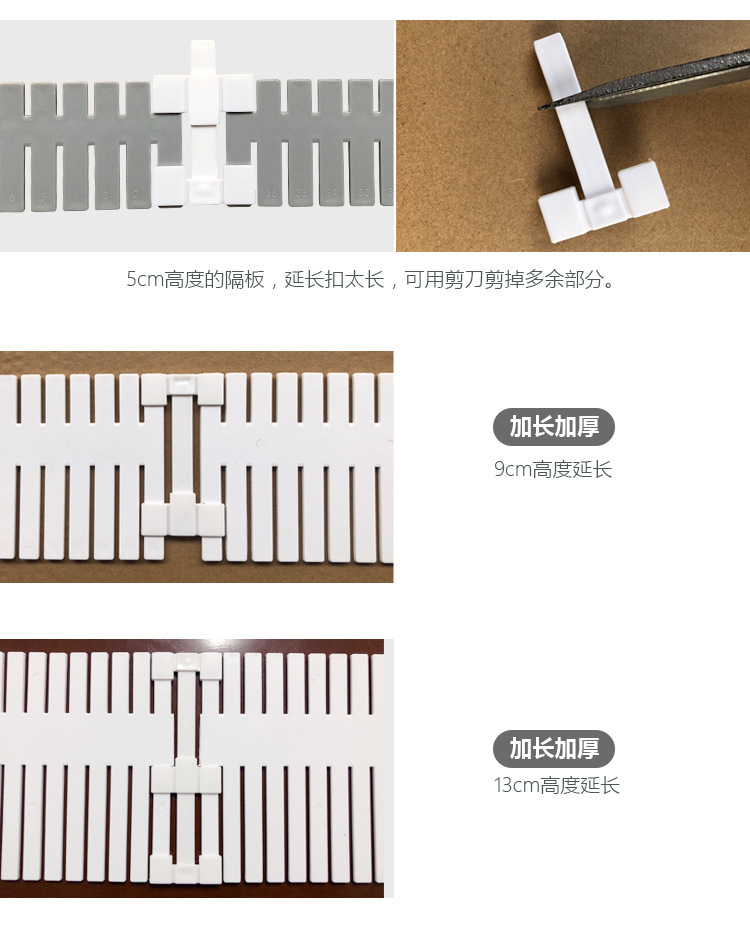 5cm高度的隔板，延长扣太长，可用剪刀剪掉多余部分。

加长加厚

9cm高度延长

加长加厚

13cm高度延长