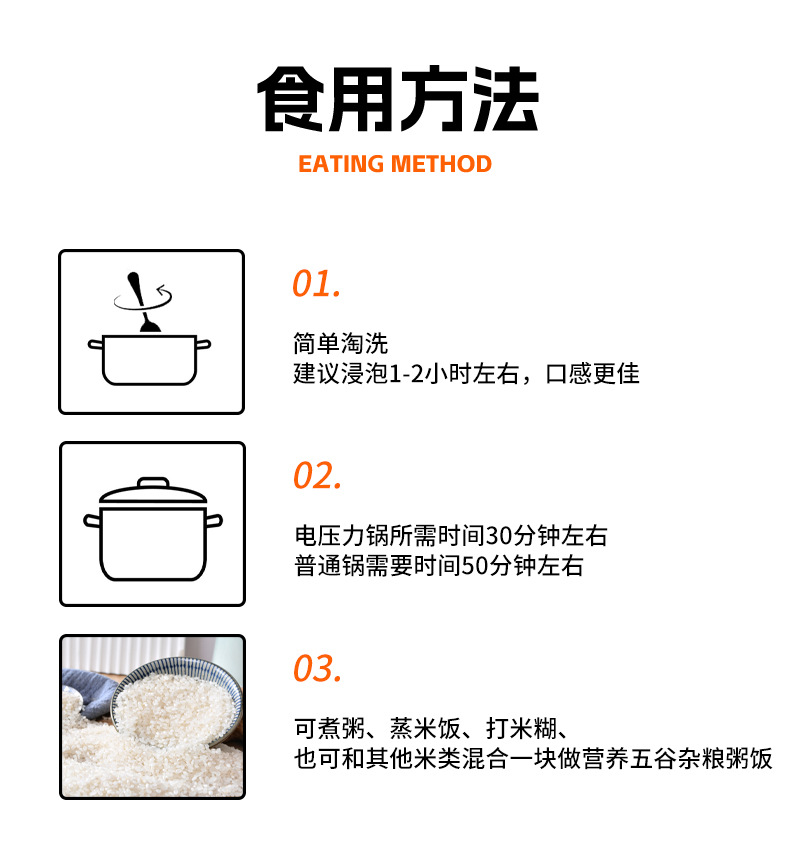 食用方法

EATING METHOD

01.

简单淘洗
建议浸泡1-2小时左右，口感更佳

02.

电压力锅所需时间30分钟左右
普通锅需要时间50分钟左右

03.

可煮粥、蒸米饭、打米糊、
也可和其他米类混合一块做营养五谷杂粮粥饭