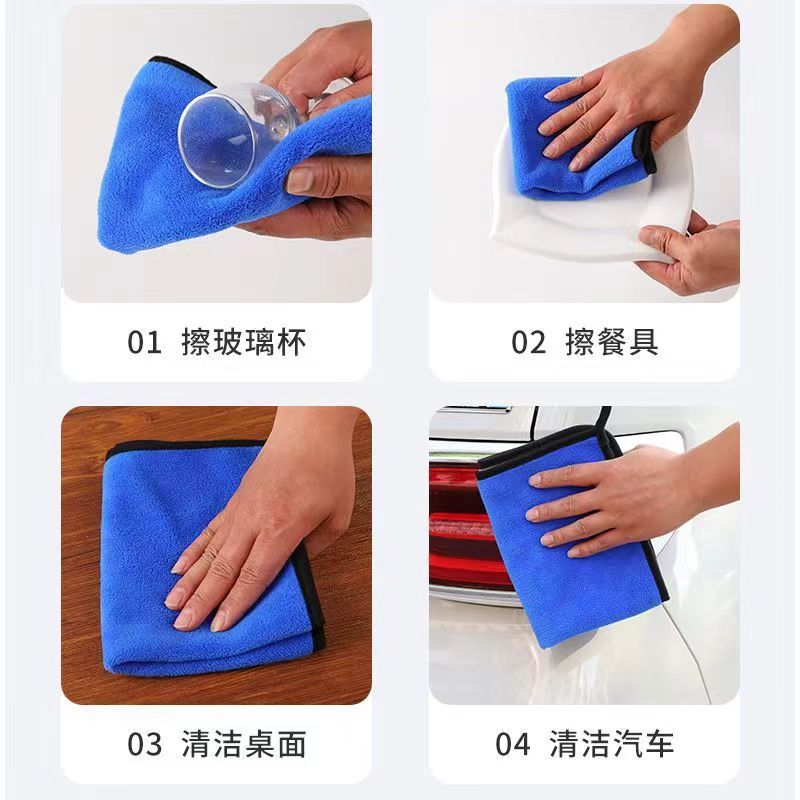 01 擦玻璃杯

02 擦餐具

03 清洁桌面

04 清洁汽车