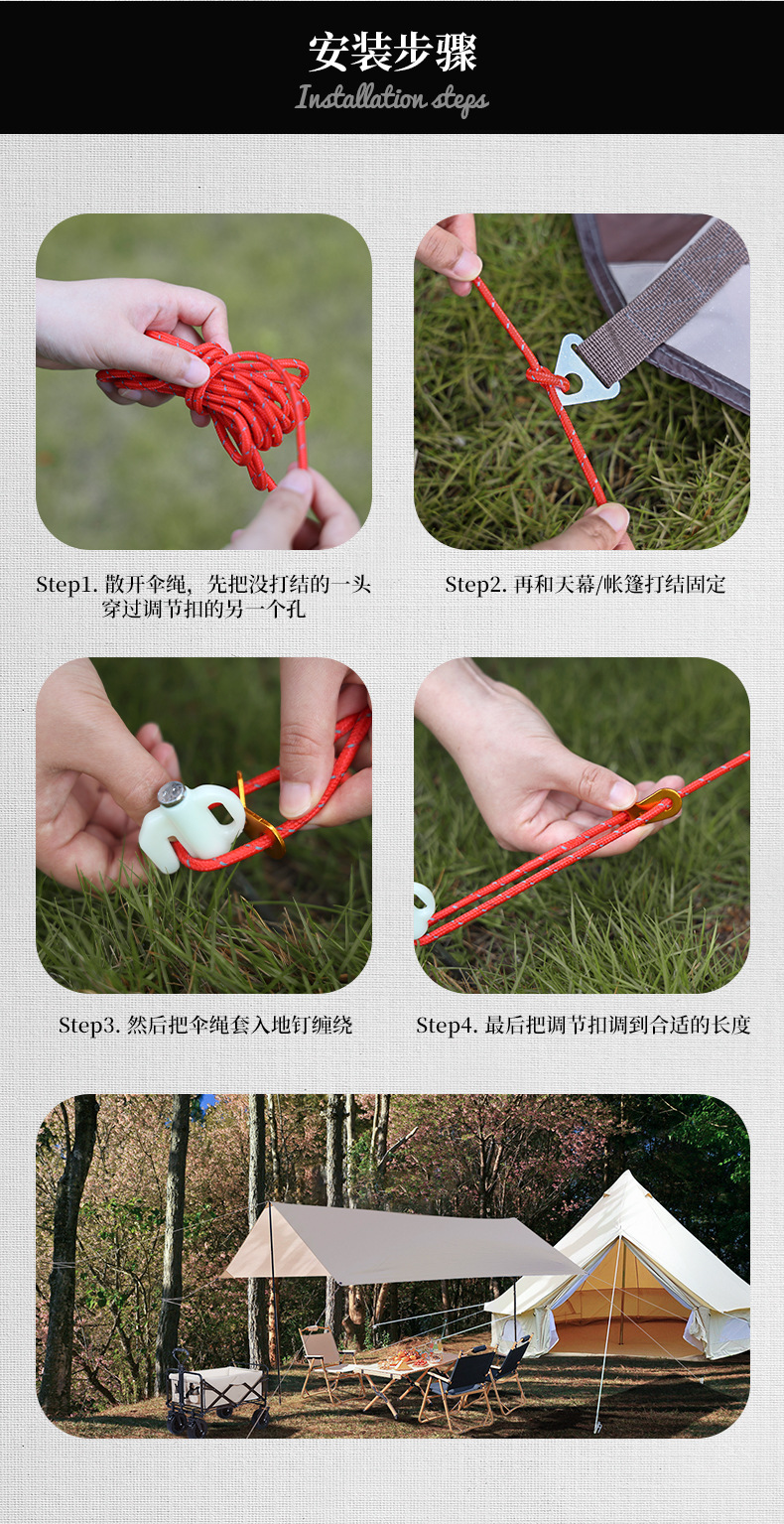 安装步骤
Installation steps

Step1. 散开伞绳，先把没打结的一头穿过调节扣的另一个孔

Step2. 再和天幕/帐篷打结固定

Step3. 然后把伞绳套入地钉缠绕

Step4. 最后把调节扣调到合适的长度