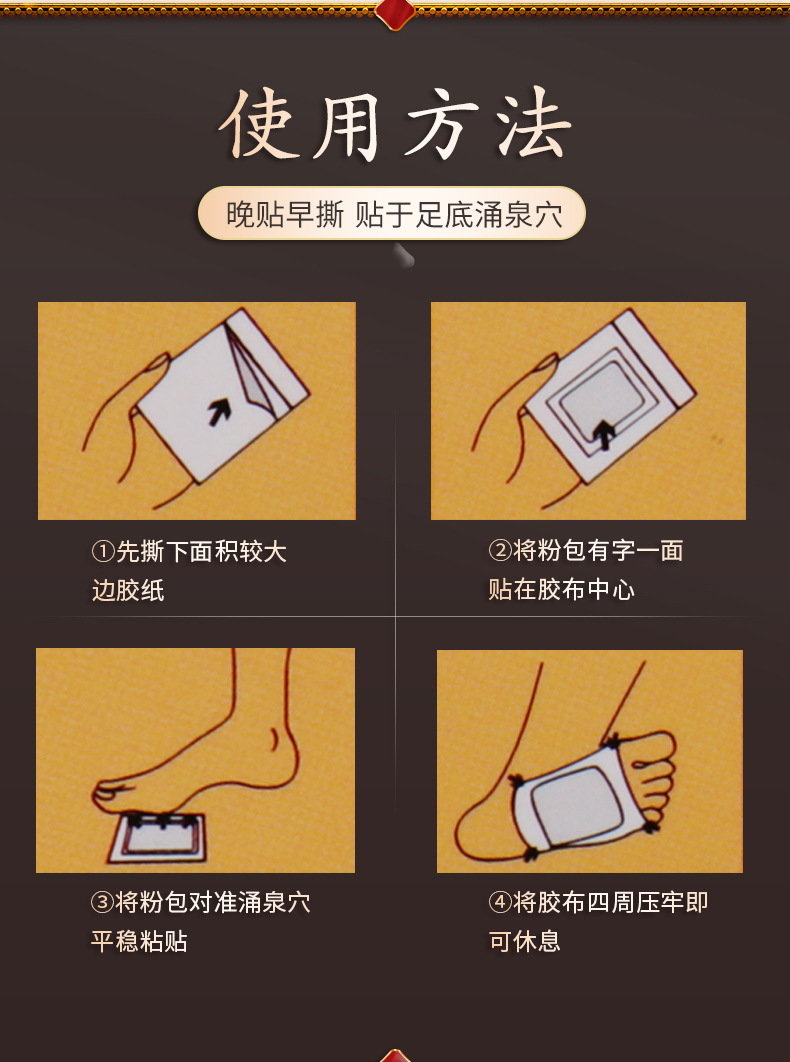 使用方法

晚贴早撕 贴于足底涌泉穴

①先撕下面积较大边胶纸

②将粉包有字一面贴在胶布中心

③将粉包对准涌泉穴平稳粘贴

④将胶布四周压牢即可休息