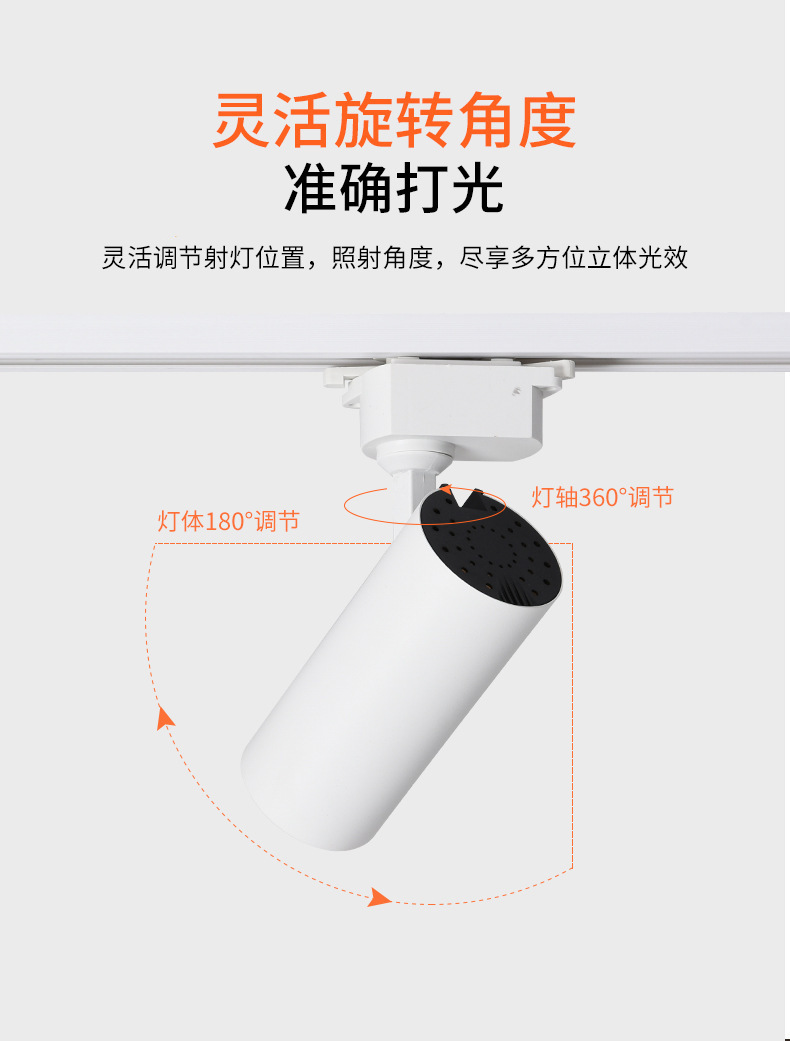 灵活旋转角度
准确打光

灵活调节射灯位置，照射角度，尽享多方位立体光效

灯体180°调节

灯轴360°调节