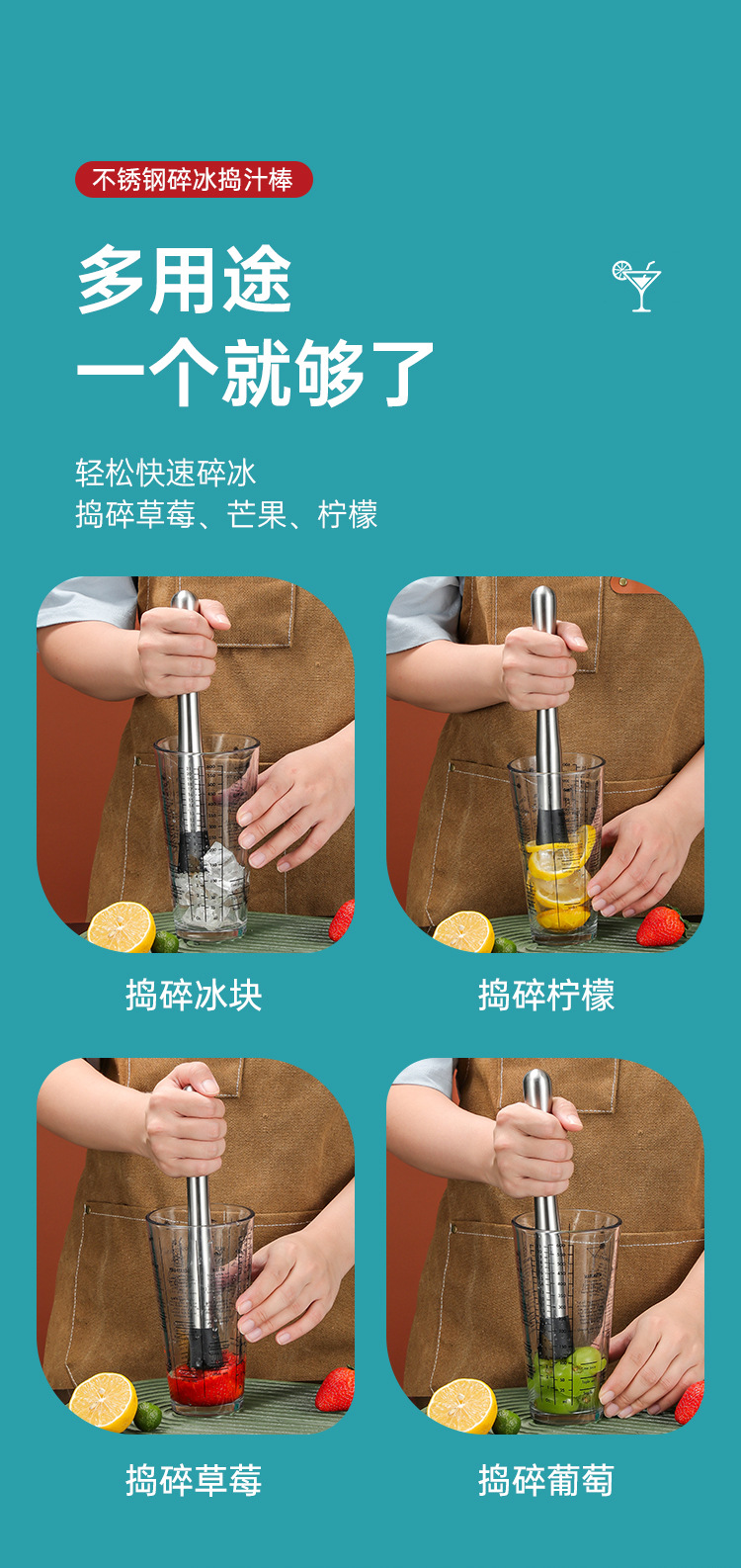 不锈钢碎冰捣汁棒

多用途
一个就够了

轻松快速碎冰
捣碎草莓、芒果、柠檬

捣碎冰块

捣碎柠檬

捣碎草莓

捣碎葡萄