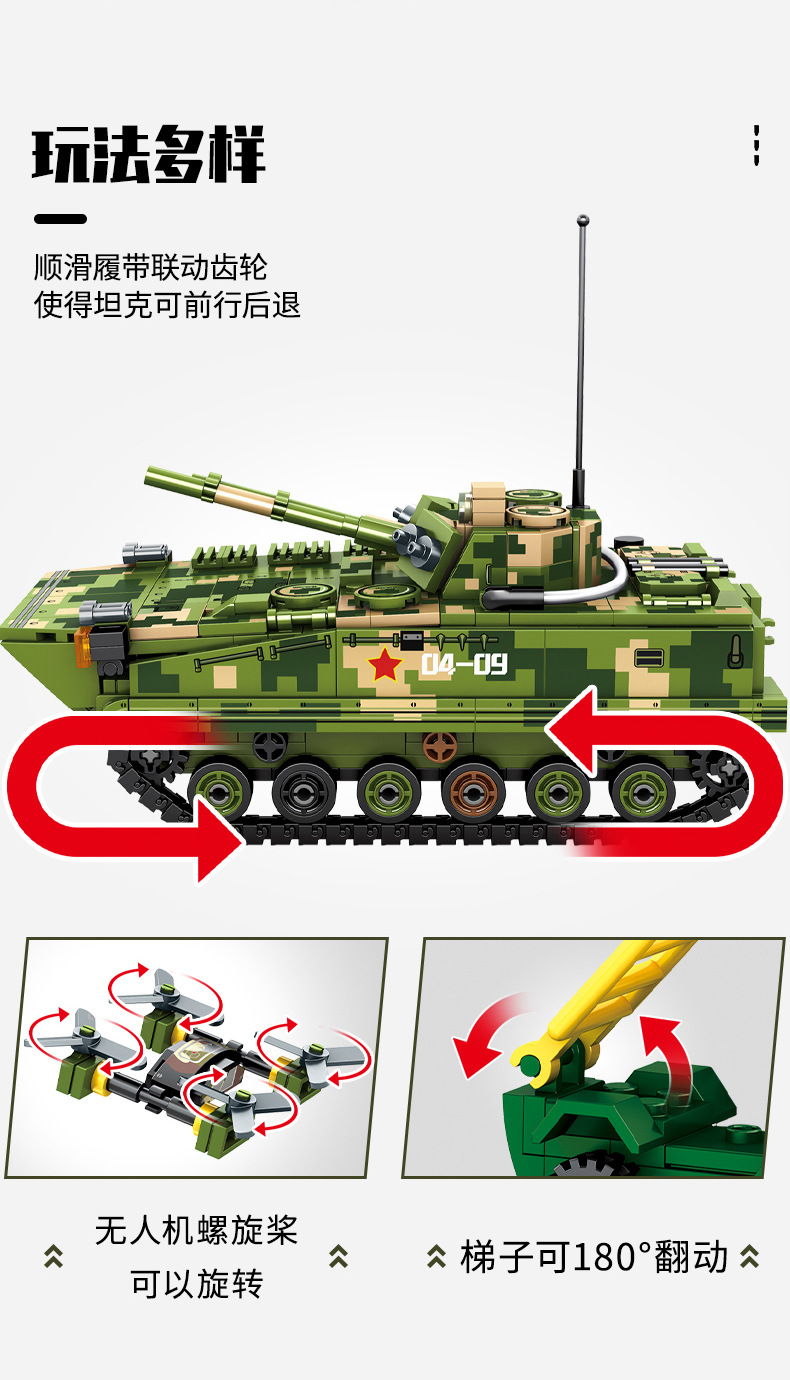 玩法多样

顺滑履带联动齿轮
使得坦克可前行后退

04-09

无人机螺旋桨
可以旋转

梯子可180°翻动