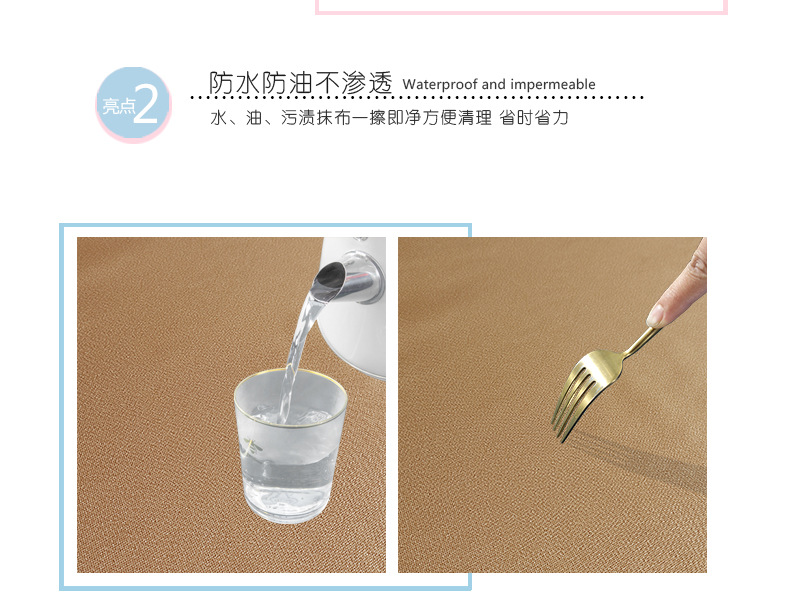 亮点2

防水防油不渗透 Waterproof and impermeable

水、油、污渍抹布一擦即净方便清理 省时省力