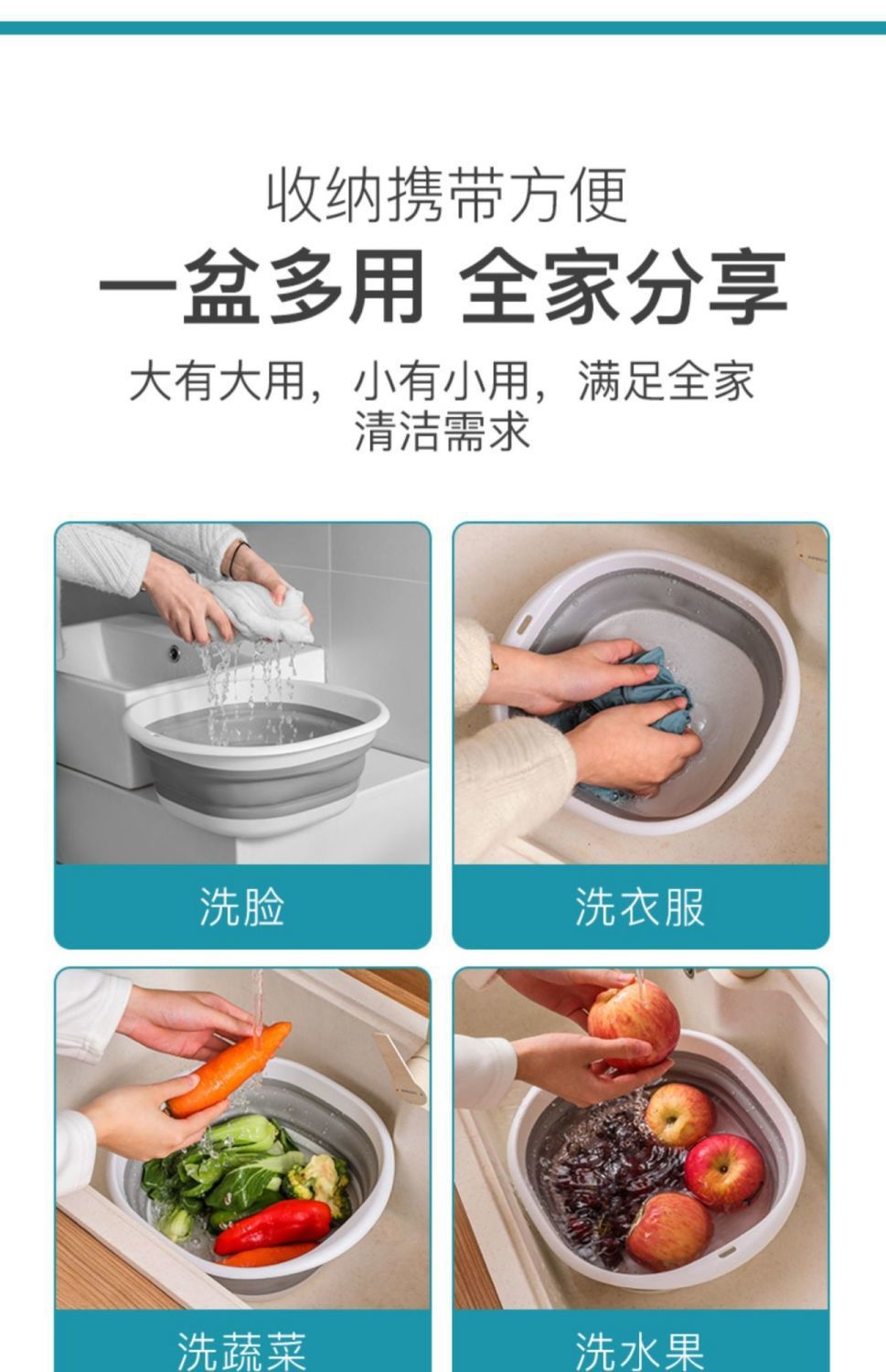 收纳携带方便

一盆多用 全家分享

大有大用，小有小用，满足全家清洁需求

洗脸

洗衣服

洗蔬菜

洗水果