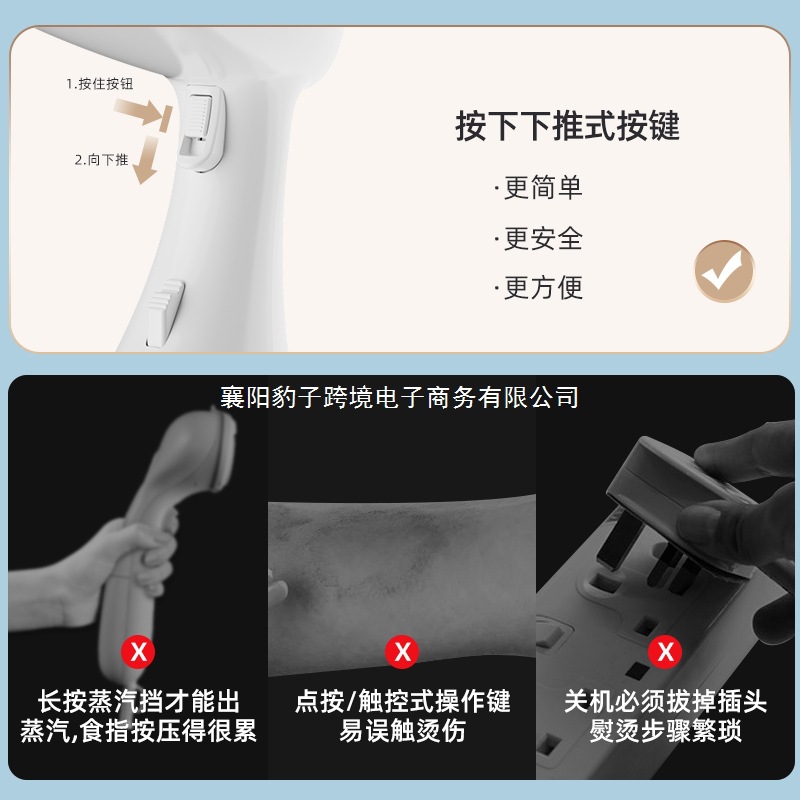 1.按住按钮

2.向下推

按下下推式按键

·更简单

·更安全

·更方便

襄阳豹子跨境电子商务有限公司

X
长按蒸汽挡才能出蒸汽,食指按压得很累

X
点按/触控式操作键易误触烫伤

X
关机必须拔掉插头熨烫步骤繁琐