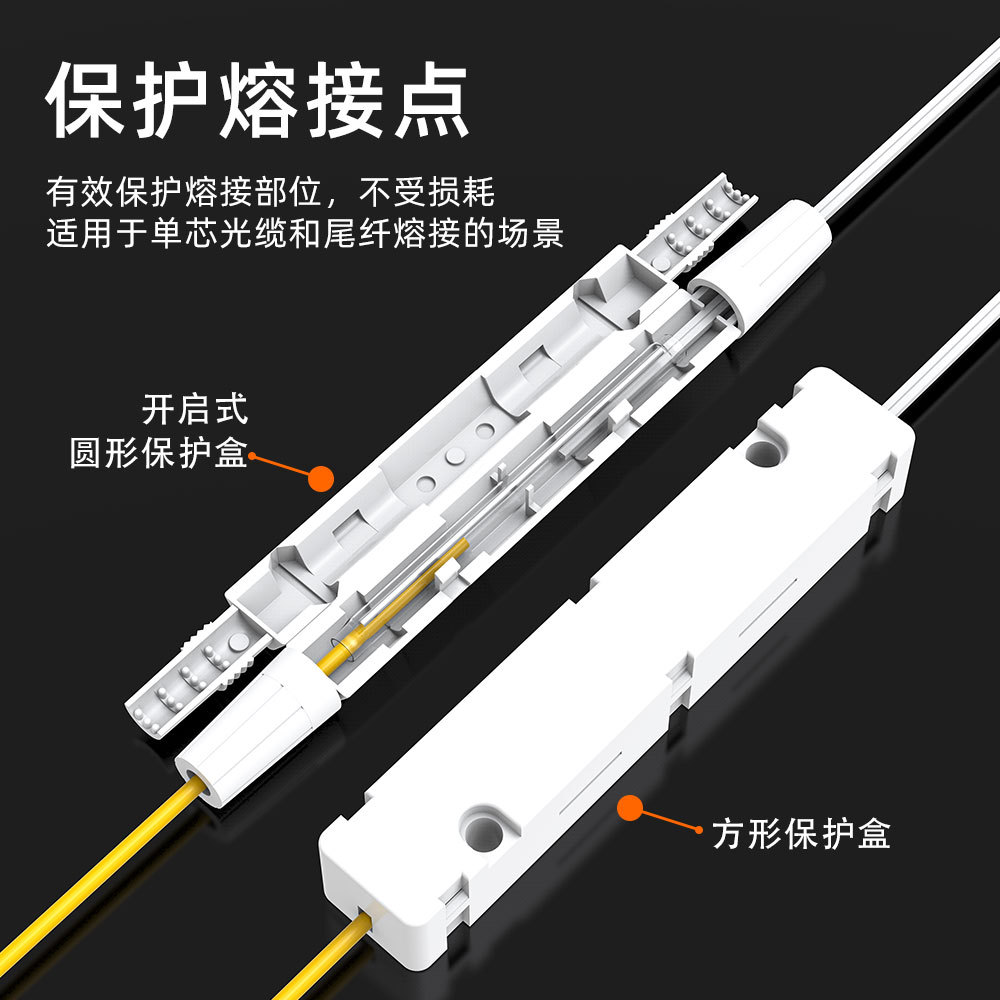 保护熔接点

有效保护熔接部位，不受损耗
适用于单芯光缆和尾纤熔接的场景

开启式
圆形保护盒

方形保护盒