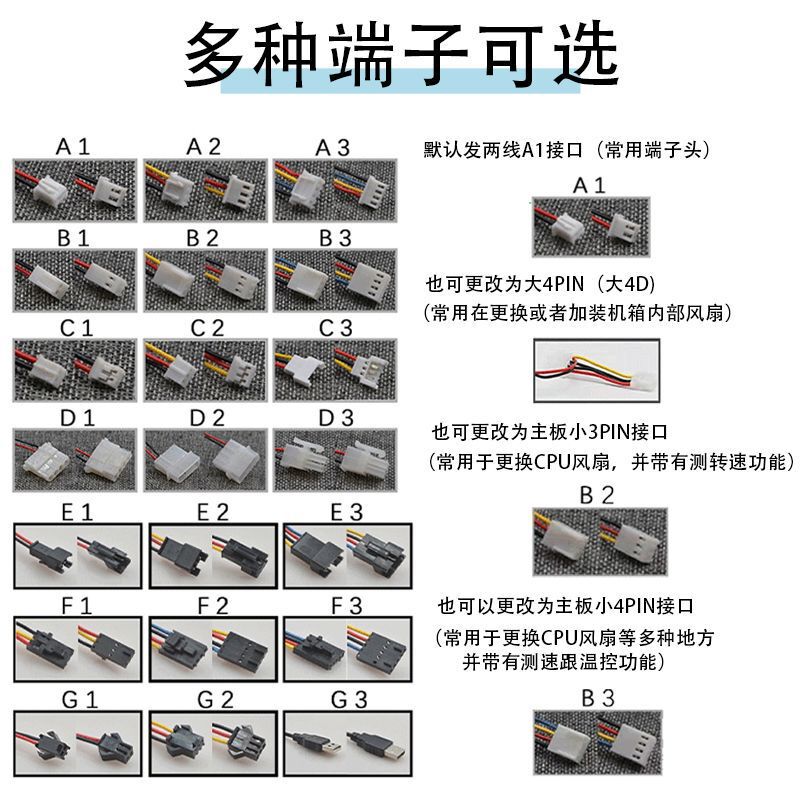 多种端子可选

A 1
A 2
A 3
B 1
B 2
B 3
C 1
C 2
C 3
D 1
D 2
D 3
E 1
E 2
E 3
F 1
F 2
F 3
G 1
G 2
G 3

默认发两线A1接口（常用端子头）

A 1

也可更改为大4PIN（大4D）
（常用在更换或者加装机箱内部风扇）

也可更改为主板小3PIN接口
（常用于更换CPU风扇，并带有测转速功能）

B 2

也可以更改为主板小4PIN接口
（常用于更换CPU风扇等多种地方
并带有测速跟温控功能）

B 3