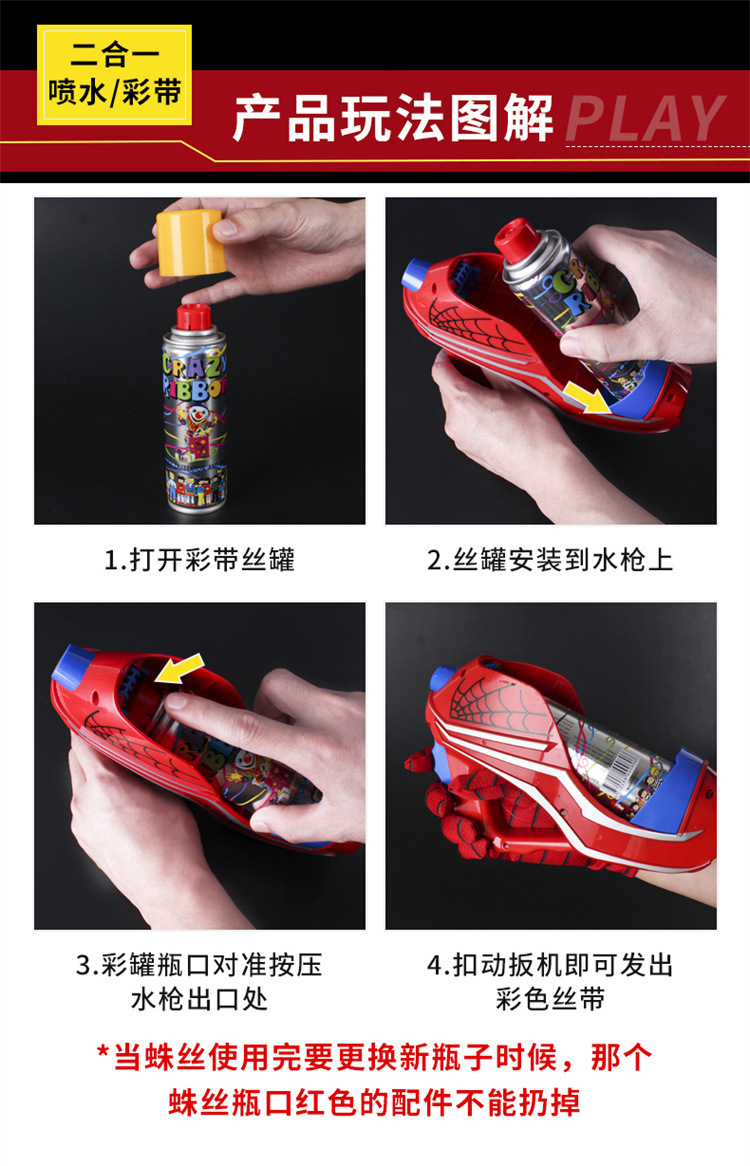 二合一
喷水/彩带

产品玩法图解 PLAY

CRAZY RIBBON

1.打开彩带丝罐

2.丝罐安装到水枪上

3.彩罐瓶口对准按压水枪出口处

4.扣动扳机即可发出彩色丝带

*当蛛丝使用完要更换新瓶子时候，那个蛛丝瓶口红色的配件不能扔掉