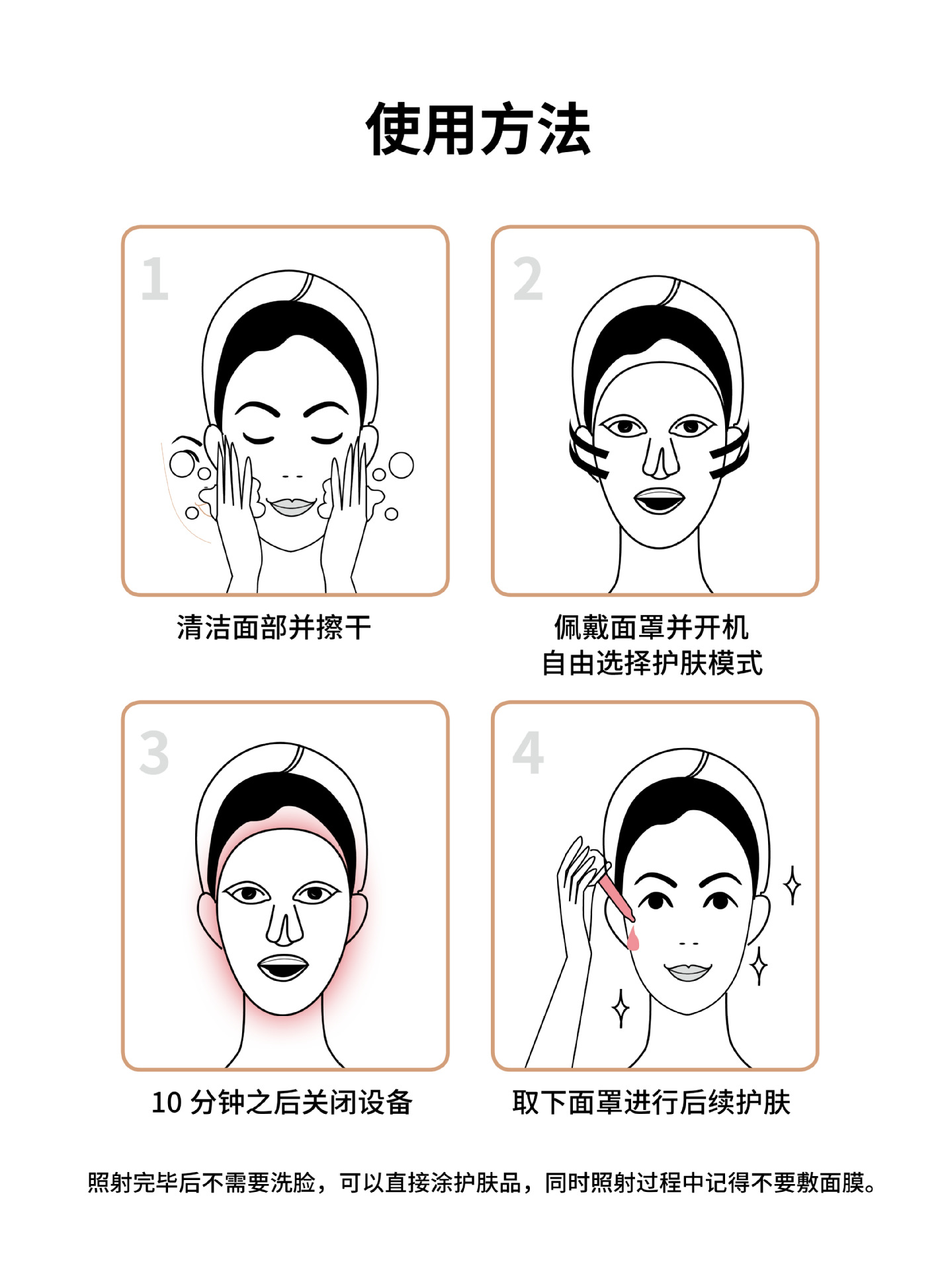 使用方法

1

清洁面部并擦干

2

佩戴面罩并开机
自由选择护肤模式

3

10 分钟之后关闭设备

4

取下面罩进行后续护肤

照射完毕后不需要洗脸，可以直接涂护肤品，同时照射过程中记得不要敷面膜。