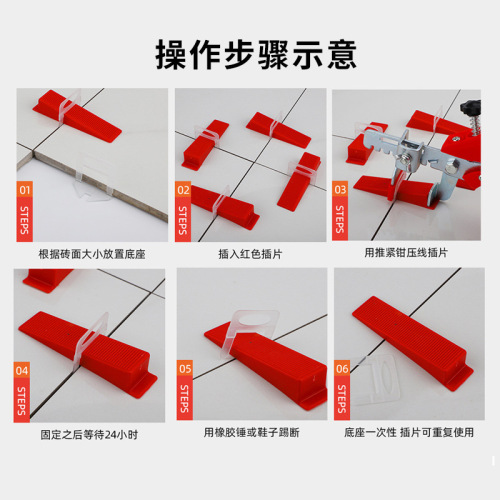 操作步骤示意

01
STEPS
根据砖面大小放置底座

02
STEPS
插入红色插片

03
STEPS
用推紧钳压线插片

04
STEPS
固定之后等待24小时

05
STEPS
用橡胶锤或鞋子踢断

06
STEPS
底座一次性 插片可重复使用