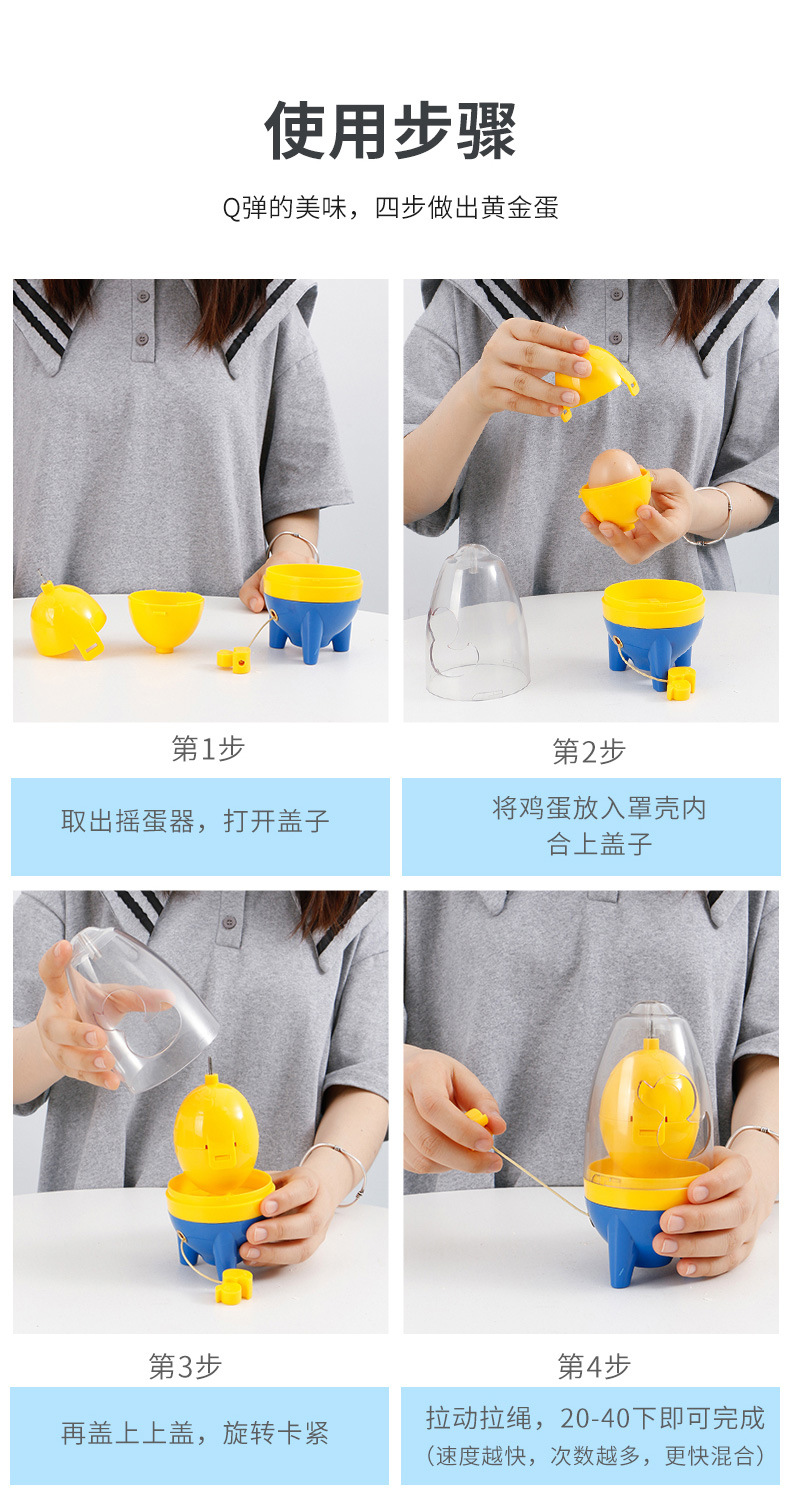 使用步骤

Q弹的美味，四步做出黄金蛋

第1步

取出摇蛋器，打开盖子

第2步

将鸡蛋放入罩壳内
合上盖子

第3步

再盖上上盖，旋转卡紧

第4步

拉动拉绳，20-40下即可完成
（速度越快，次数越多，更快混合）