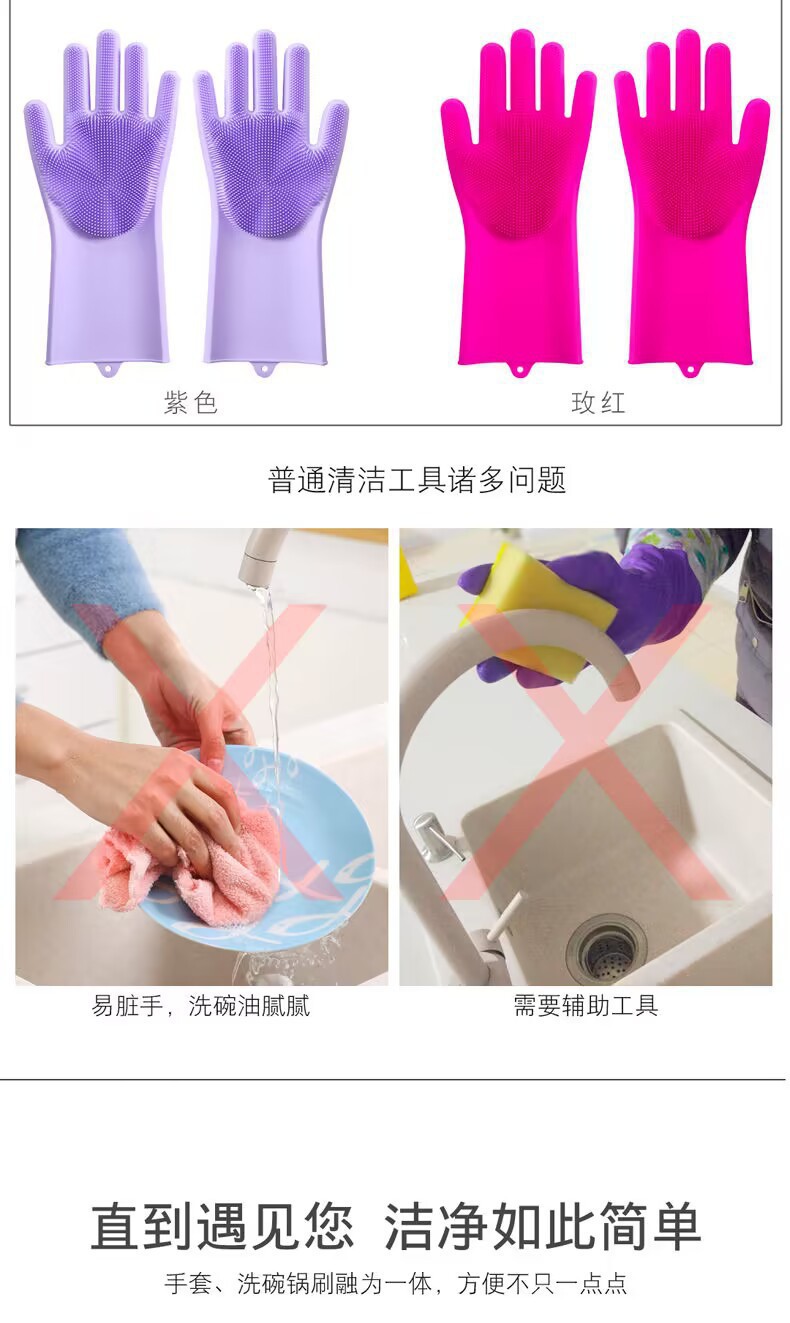 紫色

玫红

普通清洁工具诸多问题

易脏手，洗碗油腻腻

需要辅助工具

直到遇见您 洁净如此简单

手套、洗碗锅刷融为一体，方便不只一点点