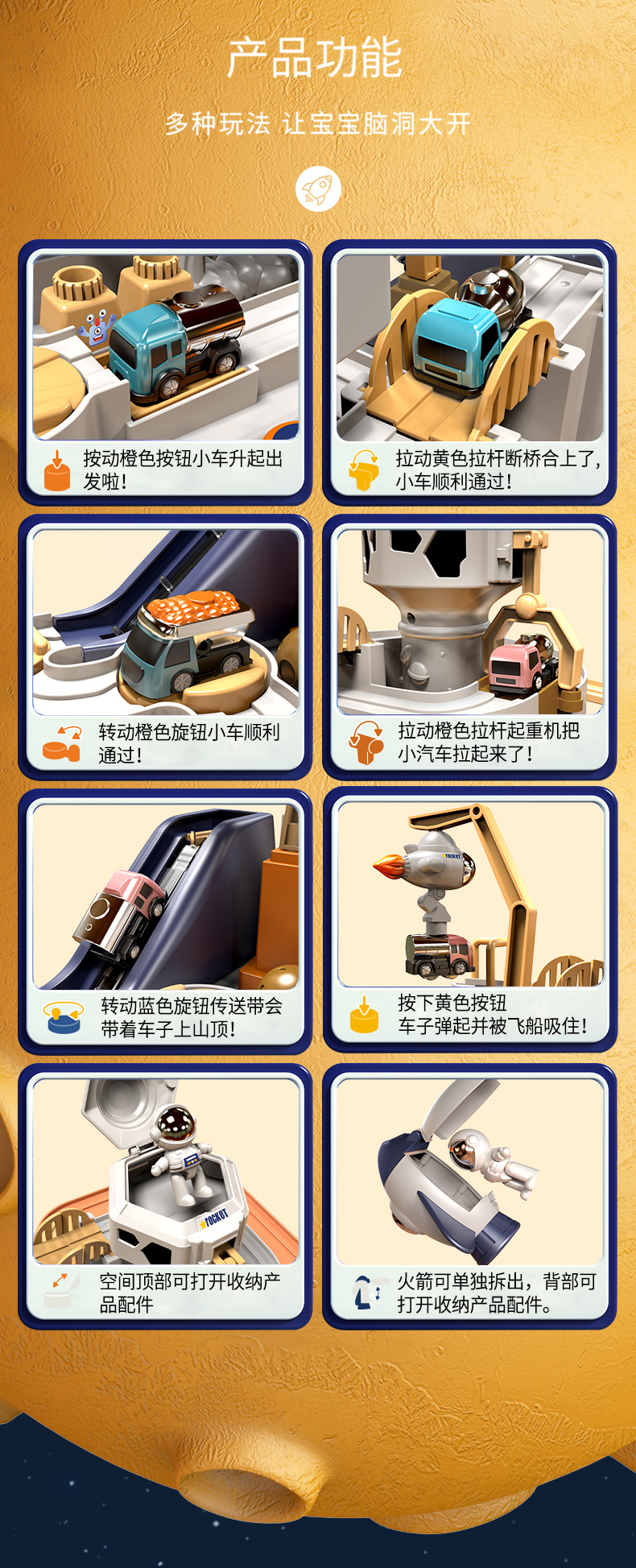 产品功能

多种玩法 让宝宝脑洞大开

按动橙色按钮小车升起出发啦!

拉动黄色拉杆断桥合上了,小车顺利通过!

转动橙色旋钮小车顺利通过!

拉动橙色拉杆起重机把小汽车拉起来了!

转动蓝色旋钮传送带会带着车子上山顶!

ROCKET

按下黄色按钮
车子弹起并被飞船吸住!

ROCKET

空间顶部可打开收纳产品配件

火箭可单独拆出,背部可打开收纳产品配件。