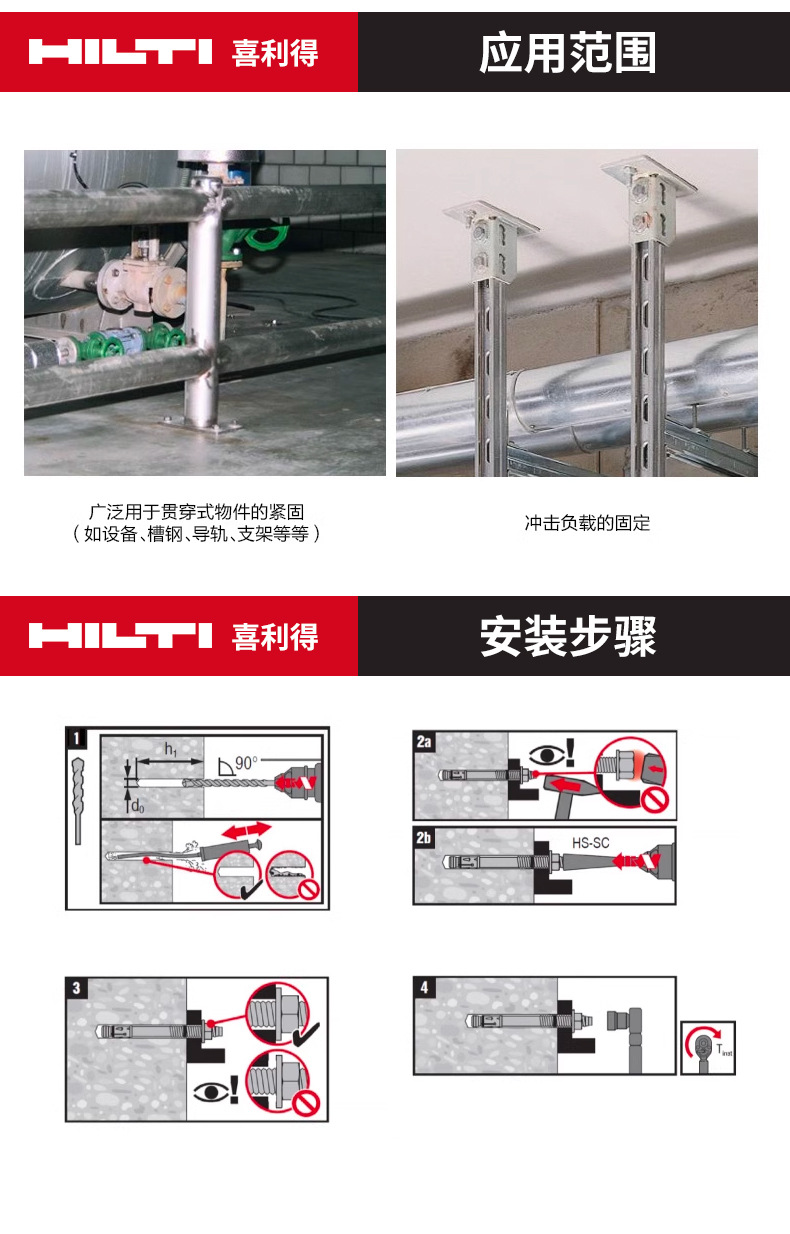 HILTI 喜利得

应用范围

广泛用于贯穿式物件的紧固
（如设备、槽钢、导轨、支架等等）

冲击负载的固定

HILTI 喜利得

安装步骤

1

$h_1$

90°

$d_0$

2a

2b

HS-SC

3

4

$T_{inst}$