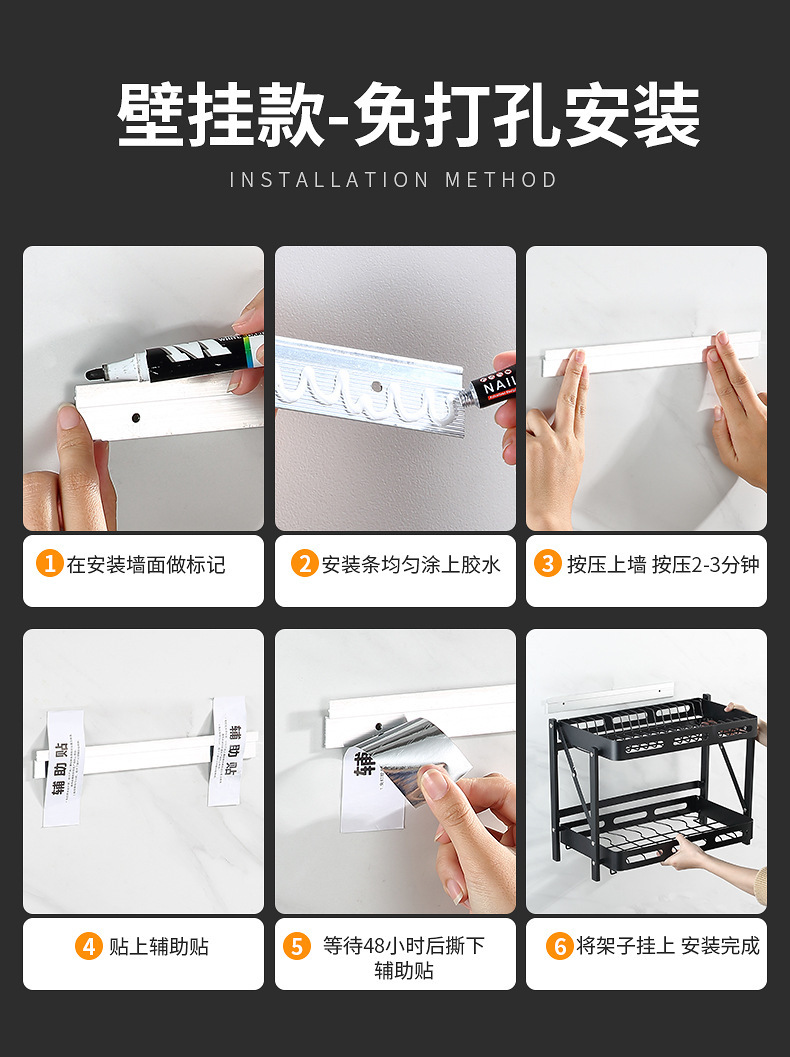 壁挂款-免打孔安装

INSTALLATION METHOD

NAIL

1 在安装墙面做标记

2 安装条均匀涂上胶水

3 按压上墙 按压2-3分钟

辅助贴

辅助贴

辅

4 贴上辅助贴

5 等待48小时后撕下辅助贴

6 将架子挂上 安装完成