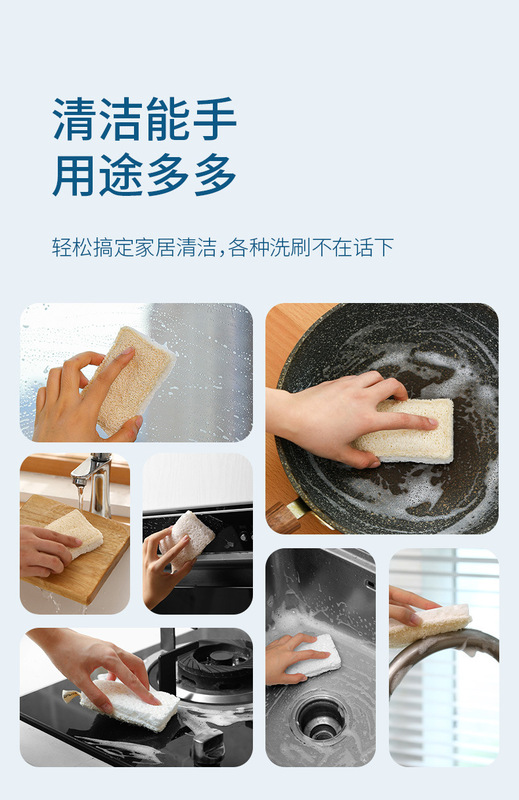 清洁能手
用途多多

轻松搞定家居清洁,各种洗刷不在话下