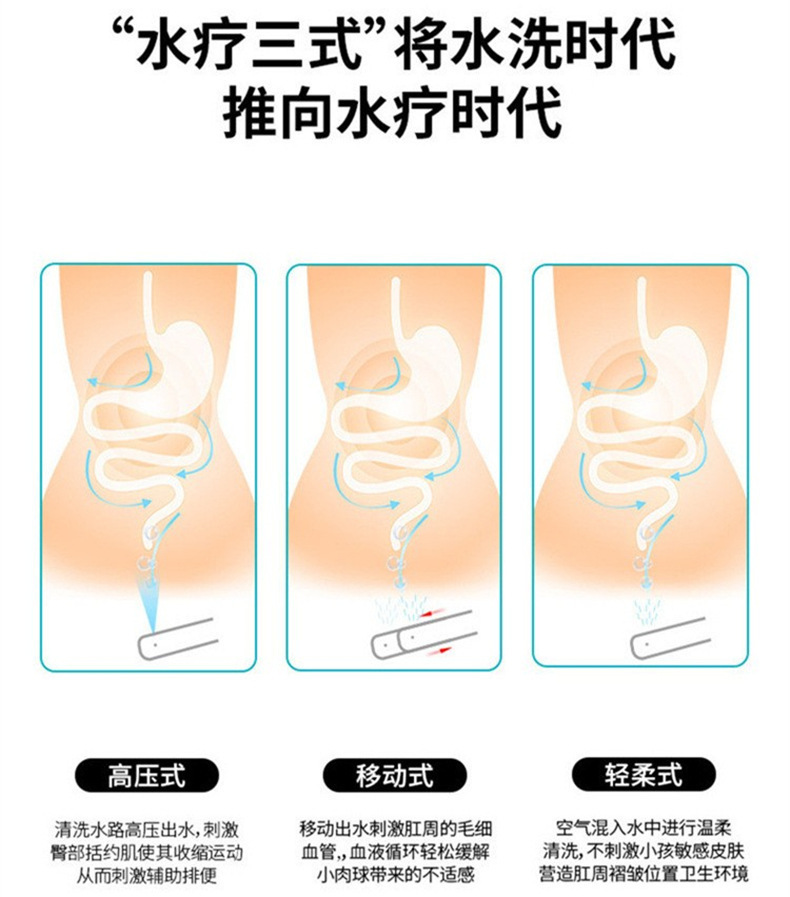 “水疗三式”将水洗时代
推向水疗时代

高压式

清洗水路高压出水，刺激臀部括约肌使其收缩运动从而刺激辅助排便

移动式

移动出水刺激肛周的毛细血管,，血液循环轻松缓解小肉球带来的不适感

轻柔式

空气混入水中进行温柔清洗，不刺激小孩敏感皮肤营造肛周褶皱位置卫生环境