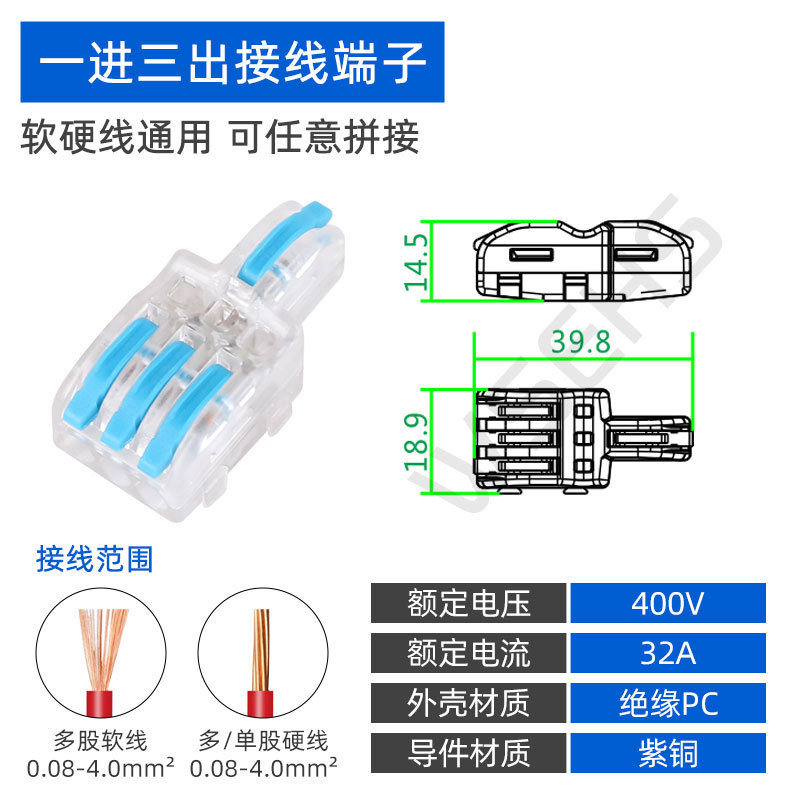 一进三出接线端子

软硬线通用 可任意拼接

14.5

39.8

18.9

接线范围

多股软线
0.08-4.0mm²

多/单股硬线
0.08-4.0mm²

| 额定电压 | 400V |
|---|---|
| 额定电流 | 32A |
| 外壳材质 | 绝缘PC |
| 导件材质 | 紫铜 |