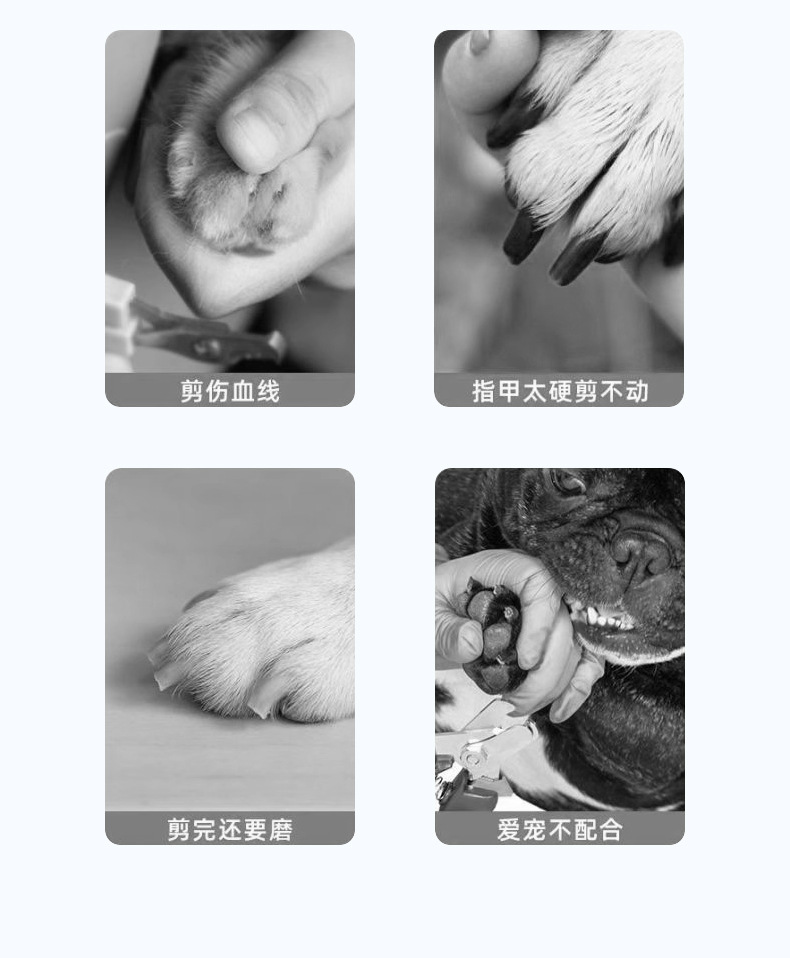 剪伤血线

指甲太硬剪不动

剪完还要磨

爱宠不配合