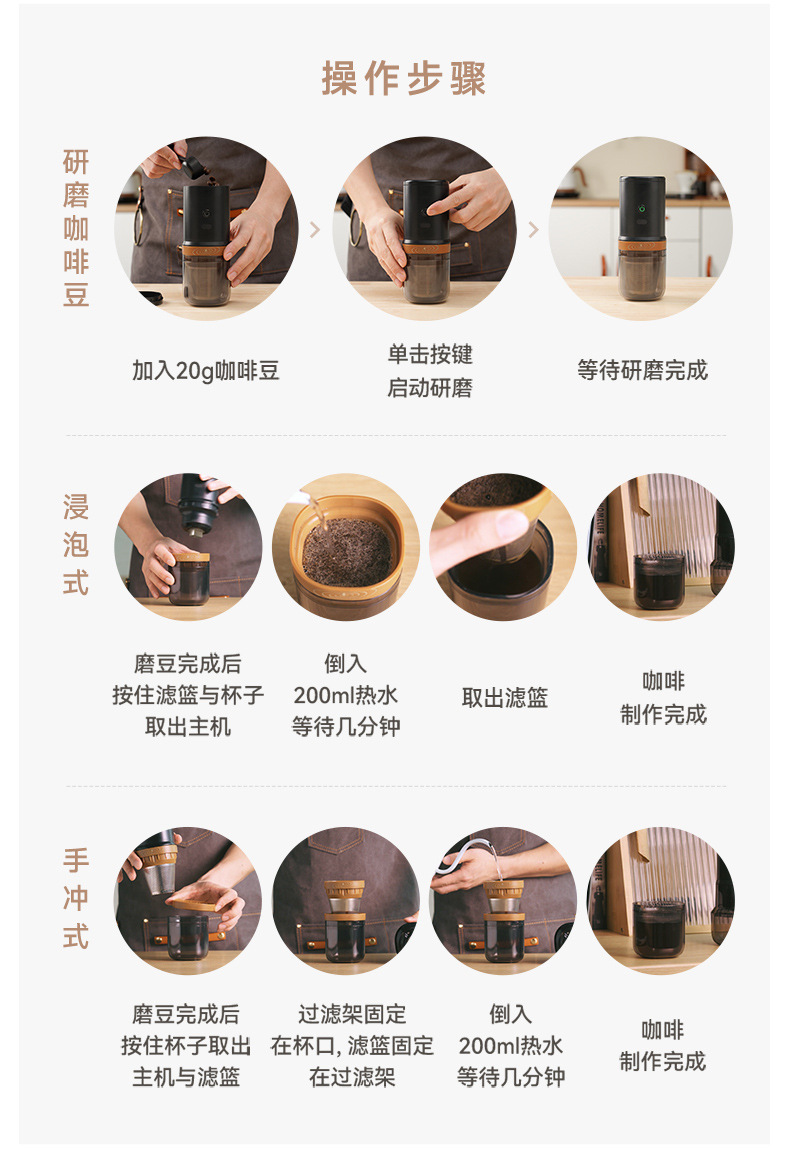 操作步骤

研磨咖啡豆

加入20g咖啡豆

单击按键
启动研磨

等待研磨完成

浸泡式

磨豆完成后
按住滤篮与杯子
取出主机

倒入
200ml热水
等待几分钟

取出滤篮

咖啡
制作完成

手冲式

磨豆完成后
按住杯子取出
主机与滤篮

过滤架固定
在杯口, 滤篮固定
在过滤架

倒入
200ml热水
等待几分钟

咖啡
制作完成