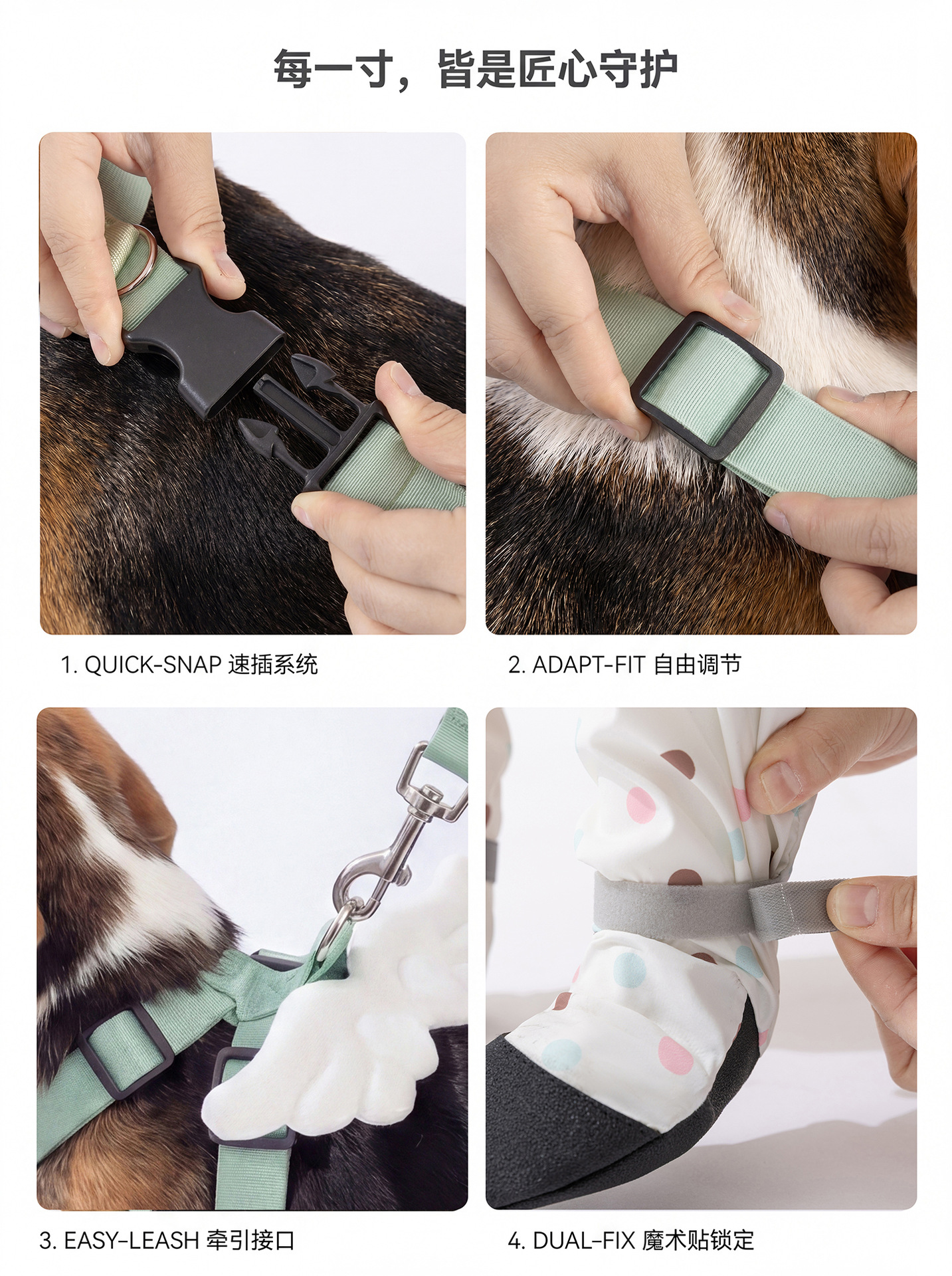 每一寸，皆是匠心守护

1. QUICK-SNAP 速插系统

2. ADAPT-FIT 自由调节

3. EASY-LEASH 牵引接口

4. DUAL-FIX 魔术贴锁定