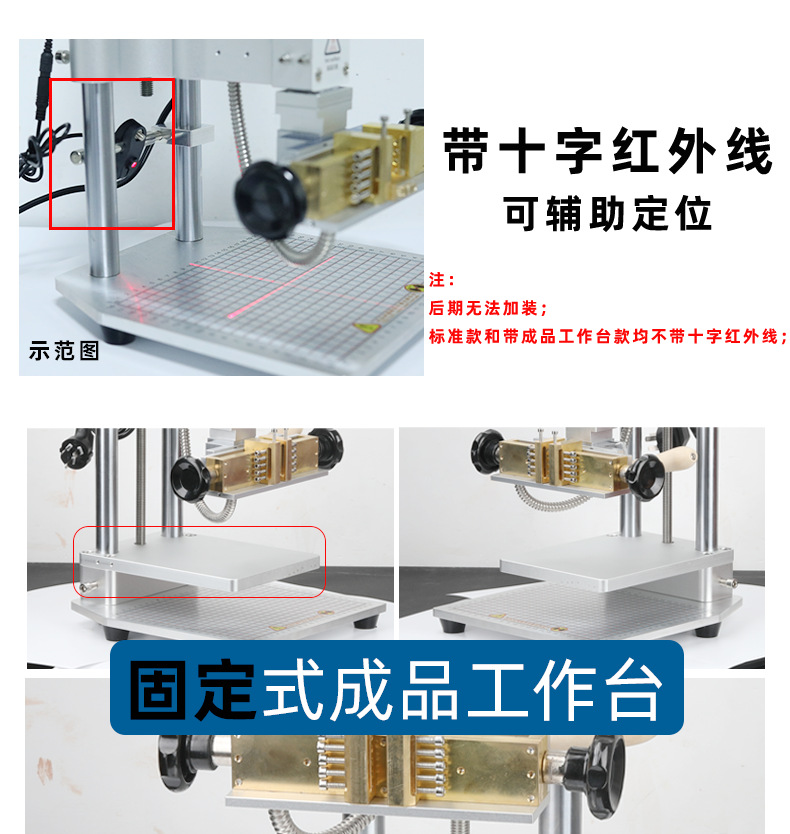 带十字红外线
可辅助定位

注：
后期无法加装；
标准款和带成品工作台款均不带十字红外线；

示范图

固定式成品工作台