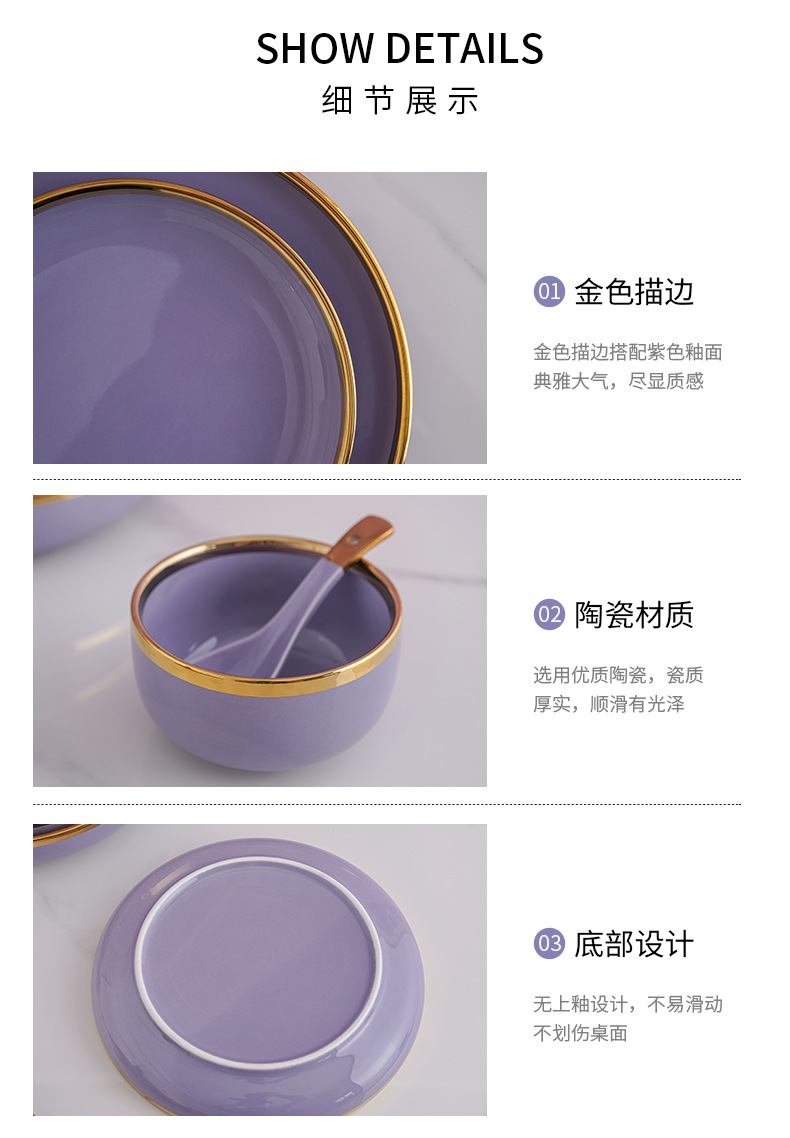 SHOW DETAILS
细节展示

01 金色描边

金色描边搭配紫色釉面
典雅大气，尽显质感

02 陶瓷材质

选用优质陶瓷，瓷质
厚实，顺滑有光泽

03 底部设计

无上釉设计，不易滑动
不划伤桌面