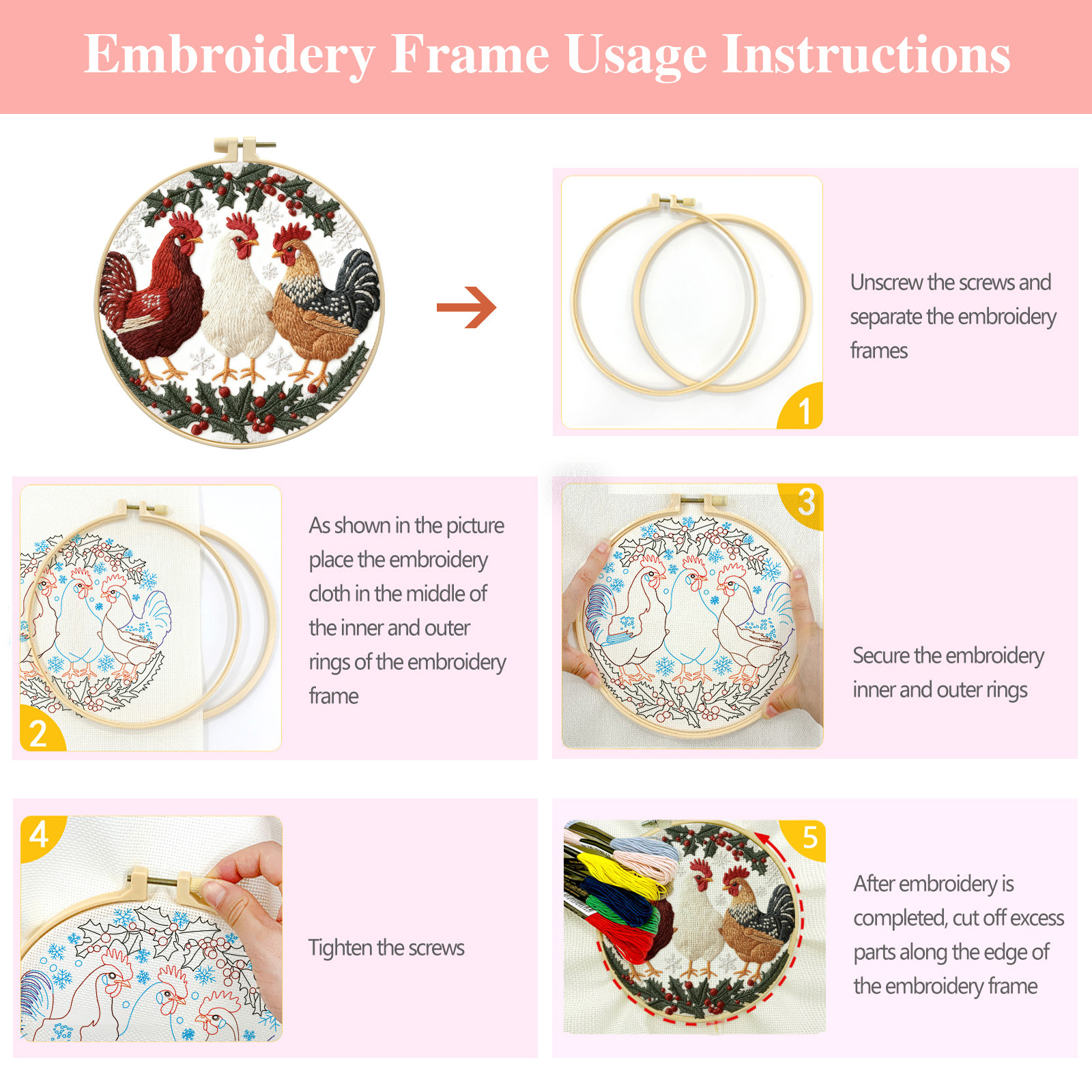 Embroidery Frame Usage Instructions

1

Unscrew the screws and separate the embroidery frames

2

As shown in the picture place the embroidery cloth in the middle of the inner and outer rings of the embroidery frame

3

Secure the embroidery inner and outer rings

4

Tighten the screws

5

After embroidery is completed, cut off excess parts along the edge of the embroidery frame