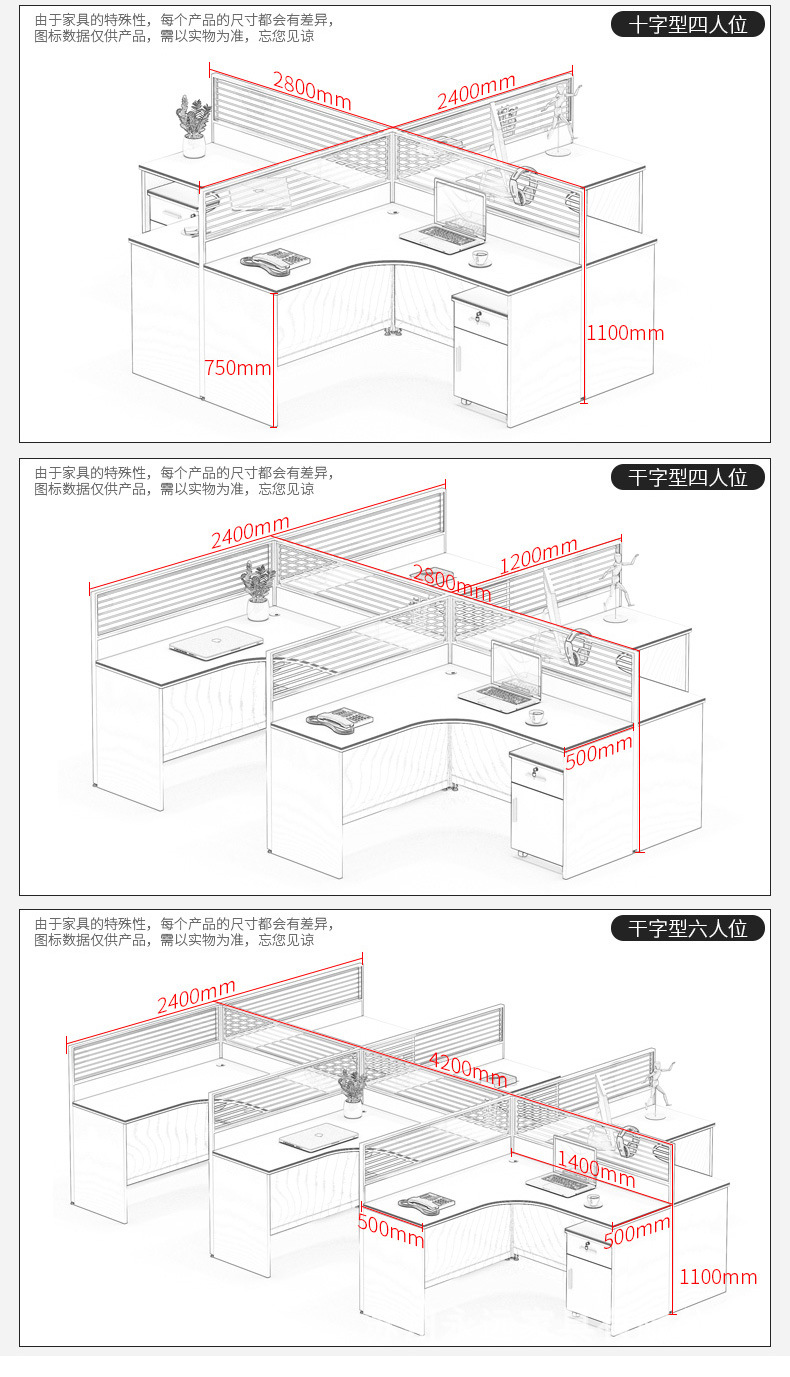 由于家具的特殊性，每个产品的尺寸都会有差异，
图标数据仅供产品，需以实物为准，忘您见谅

十字型四人位

2800mm
2400mm
1100mm
750mm

由于家具的特殊性，每个产品的尺寸都会有差异，
图标数据仅供产品，需以实物为准，忘您见谅

干字型四人位

2400mm
1200mm
2800mm
500mm

由于家具的特殊性，每个产品的尺寸都会有差异，
图标数据仅供产品，需以实物为准，忘您见谅

干字型六人位

2400mm
4200mm
1400mm
500mm
500mm
1100mm