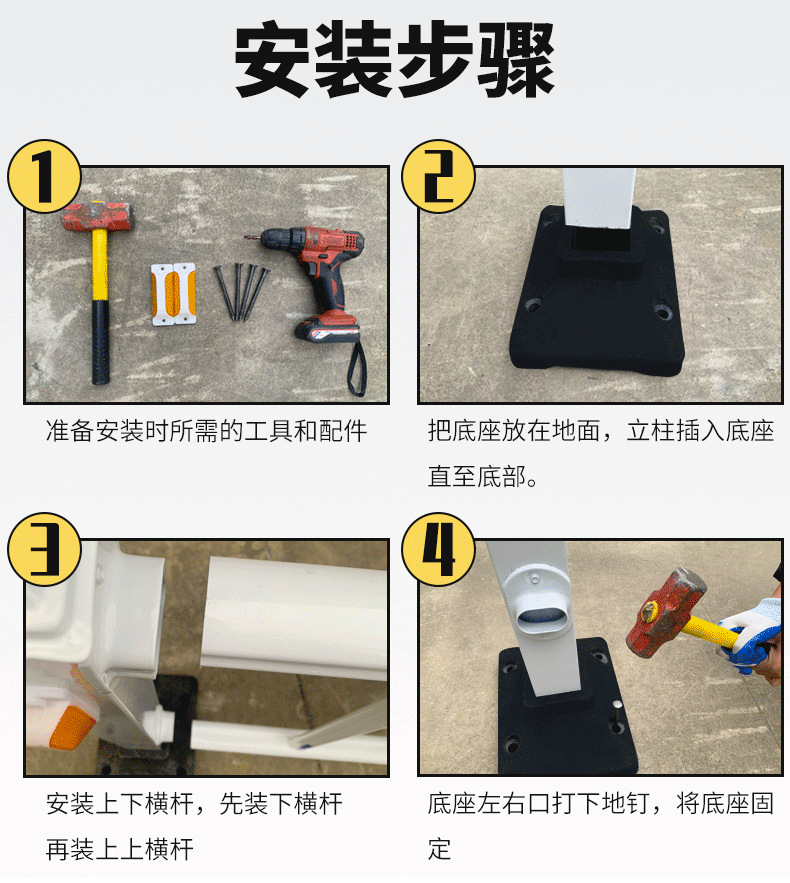 安装步骤

1

准备安装时所需的工具和配件

2

把底座放在地面，立柱插入底座直至底部。

3

安装上下横杆，先装下横杆再装上上横杆

4

底座左右口打下地钉，将底座固定