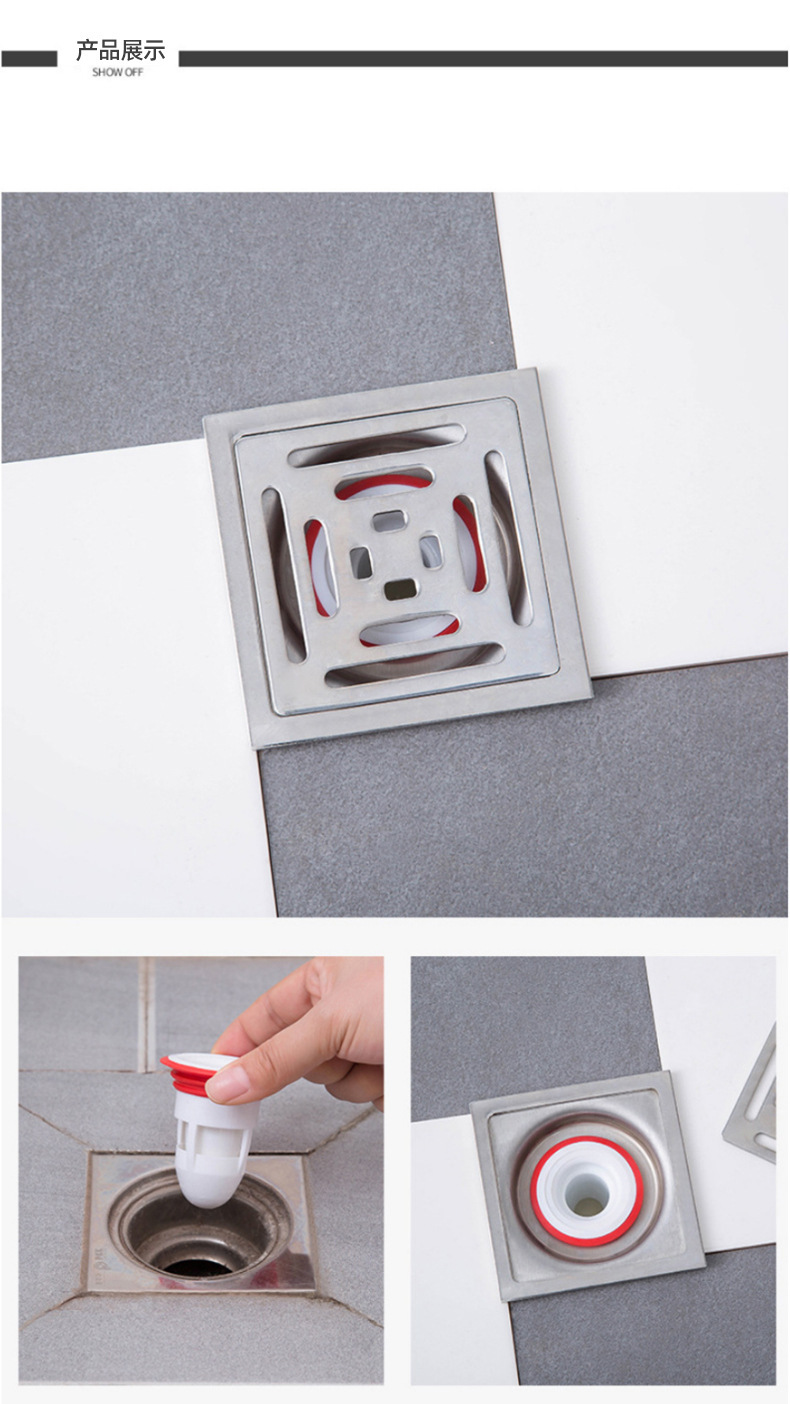 产品展示
SHOW OFF