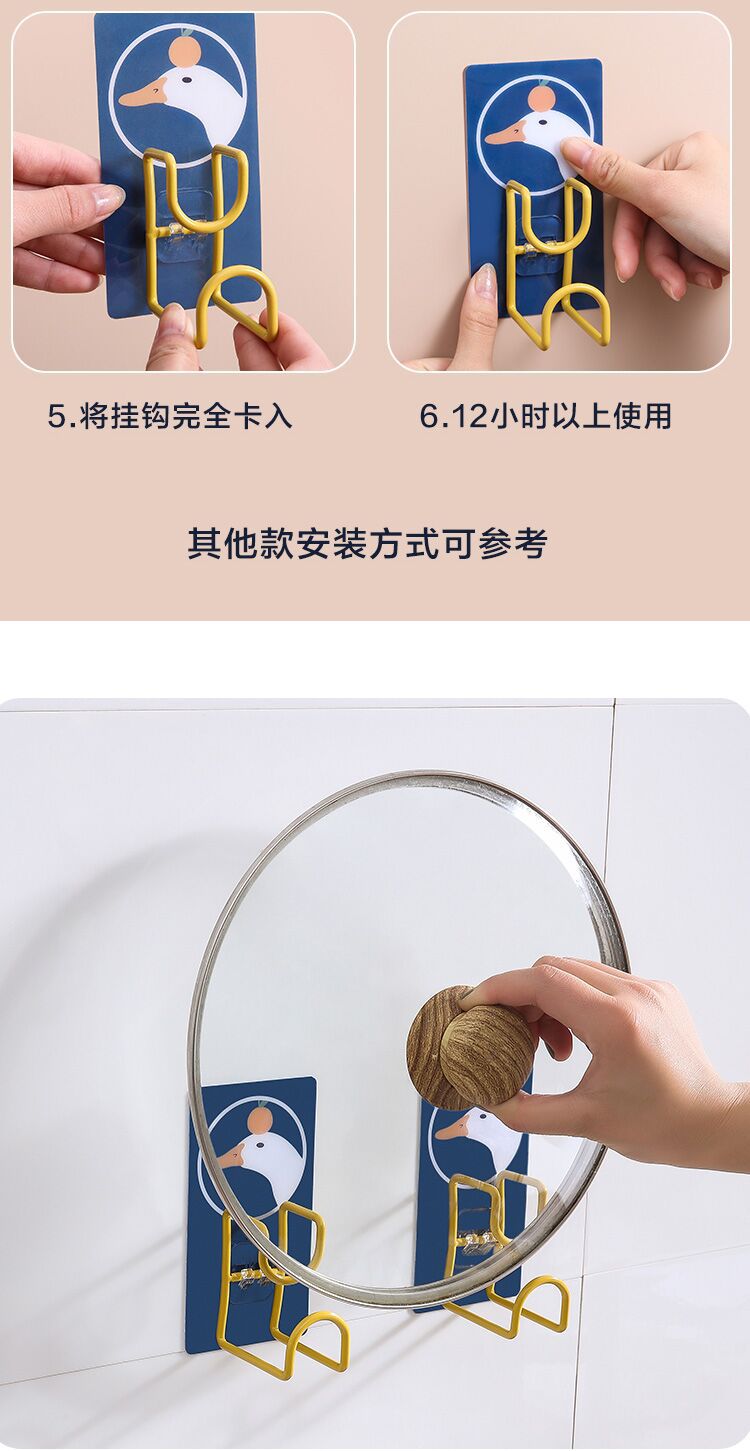 5.将挂钩完全卡入

6.12小时以上使用

其他款安装方式可参考