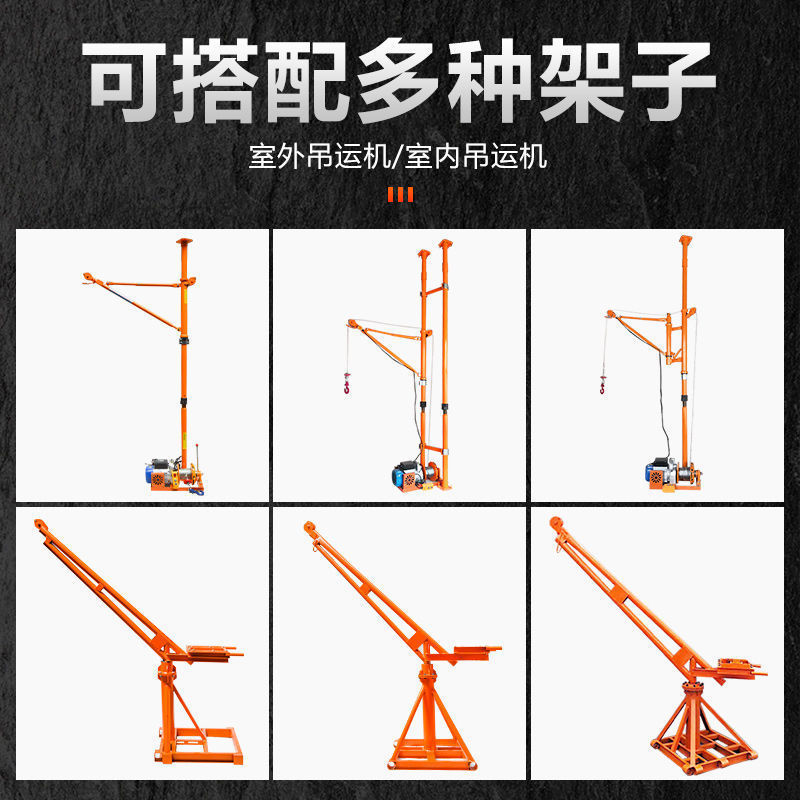 可搭配多种架子

室外吊运机/室内吊运机