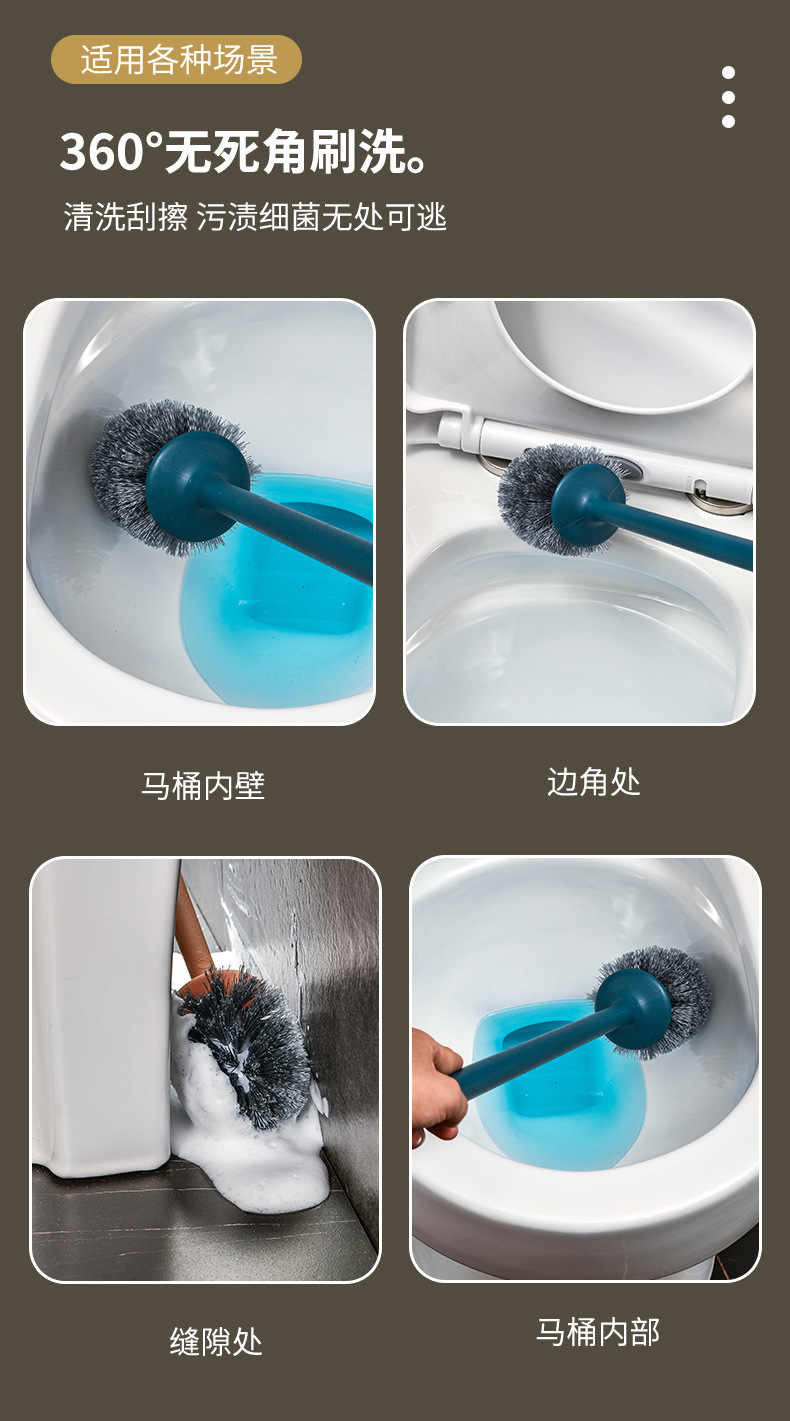 适用各种场景

360°无死角刷洗。

清洗刮擦 污渍细菌无处可逃

马桶内壁

边角处

缝隙处

马桶内部