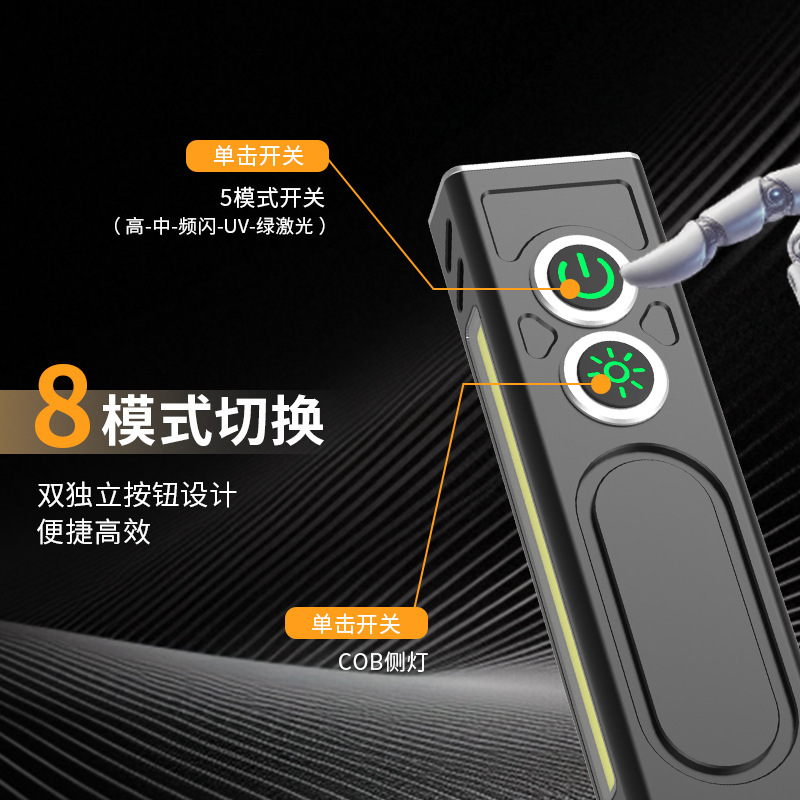 单击开关

5模式开关
（高-中-频闪-UV-绿激光）

8模式切换

双独立按钮设计
便捷高效

单击开关

COB侧灯